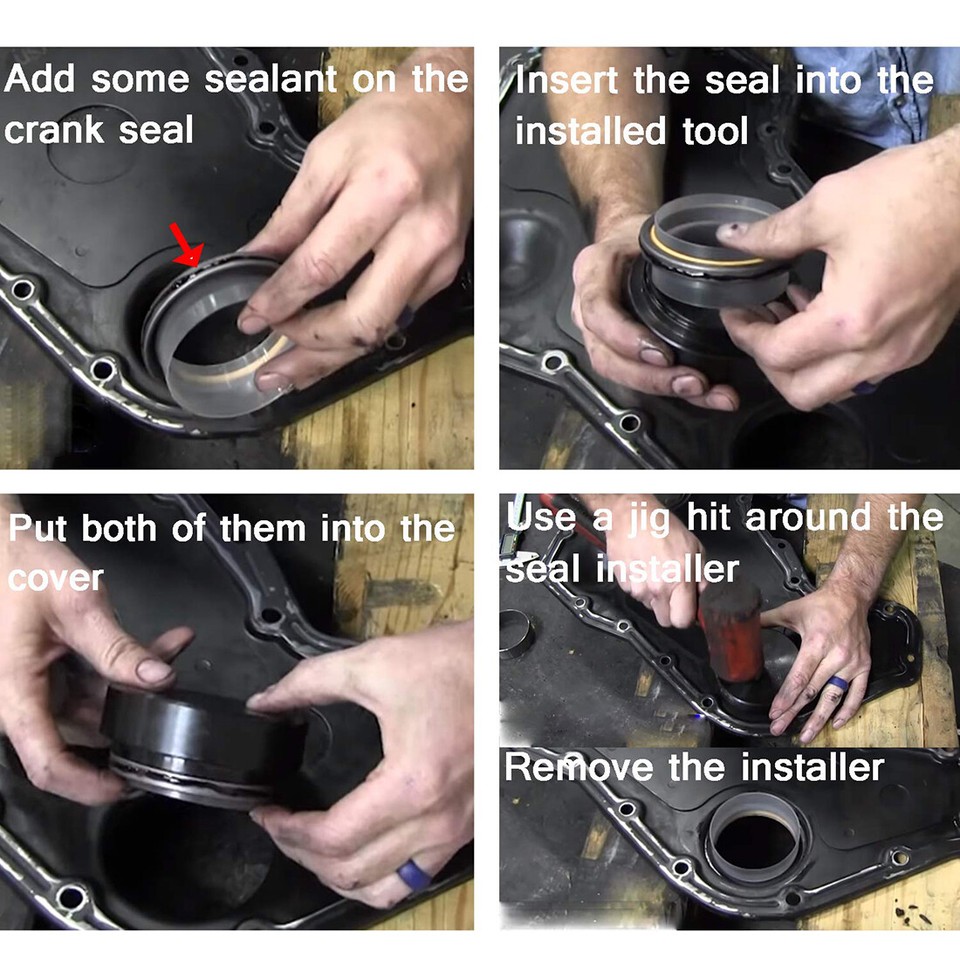 Add some sealant on the crank seal

Insert the seal into the installed tool

Put both of them into the cover

Use a jig hit around the seal installer

Remove the installer