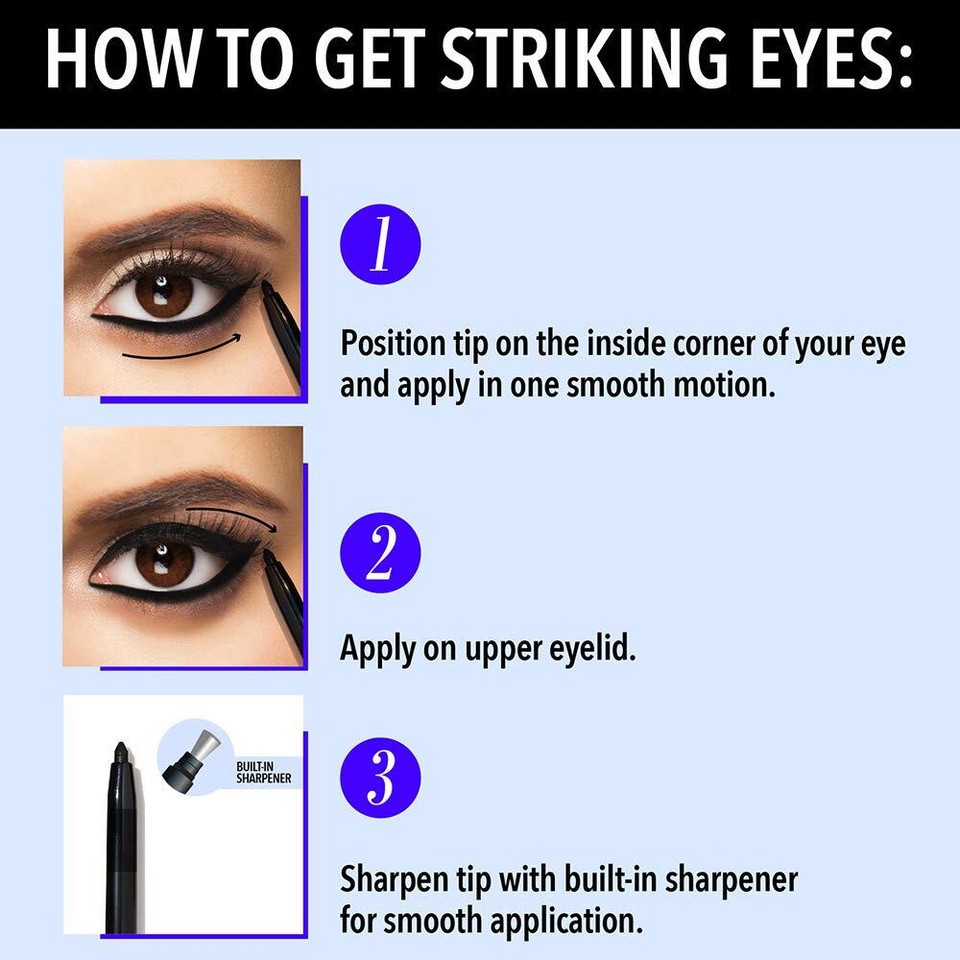 HOW TO GET STRIKING EYES:

1

Position tip on the inside corner of your eye and apply in one smooth motion.

2

Apply on upper eyelid.

BUILT-IN SHARPENER

3

Sharpen tip with built-in sharpener for smooth application.