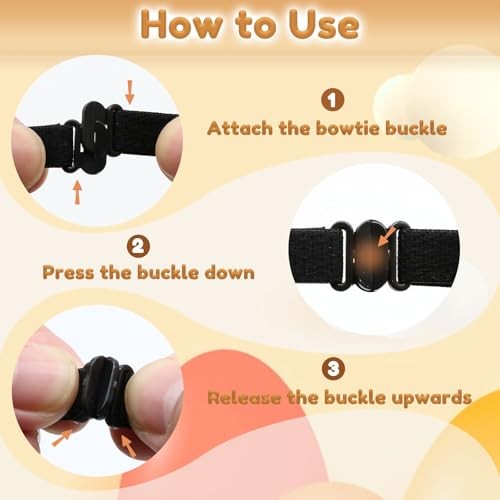 How to Use

1
Attach the bowtie buckle

2
Press the buckle down

3
Release the buckle upwards