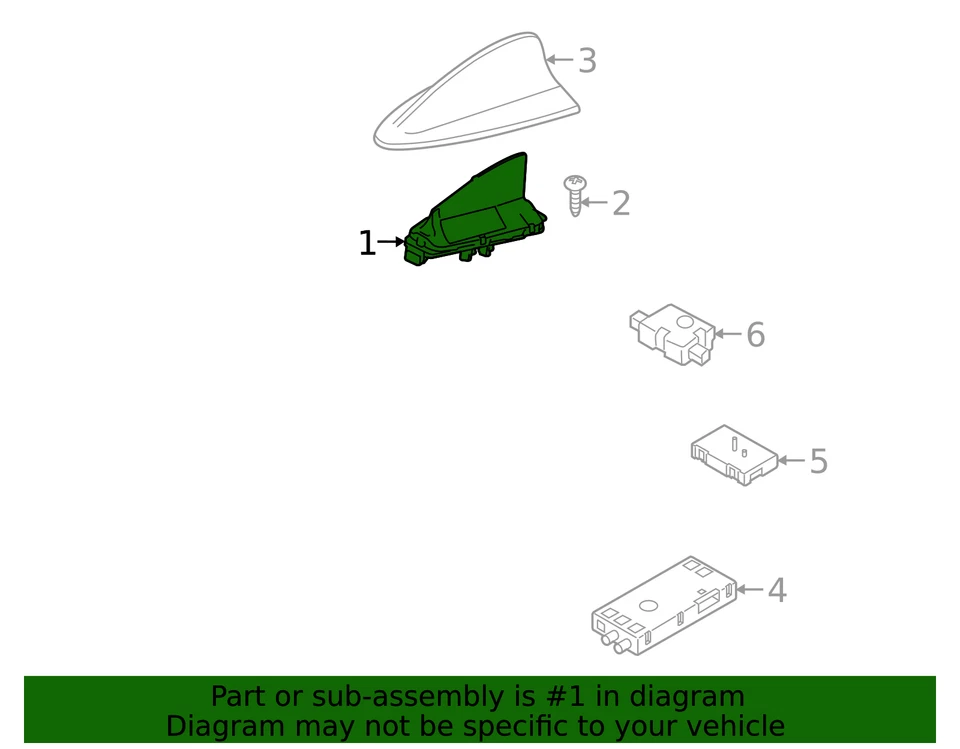 3

2

1

6

5

4

Part or sub-assembly is #1 in diagram
Diagram may not be specific to your vehicle