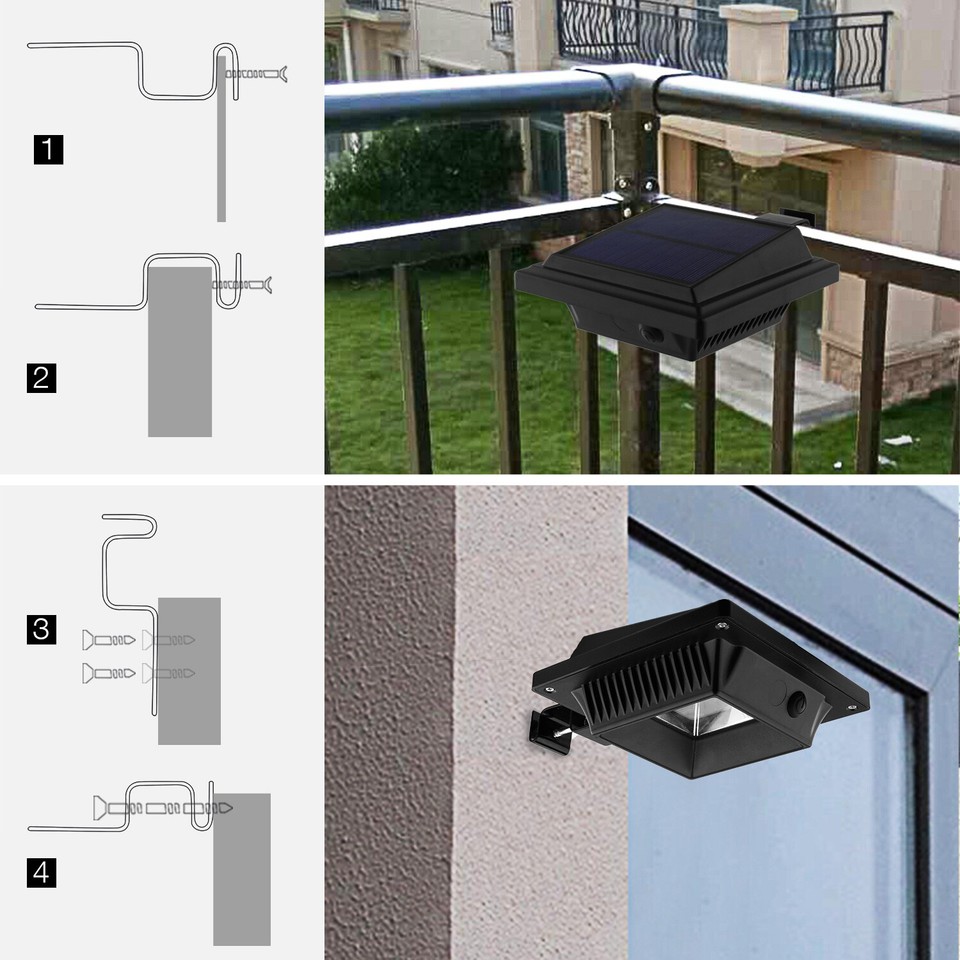 1

2

3

4