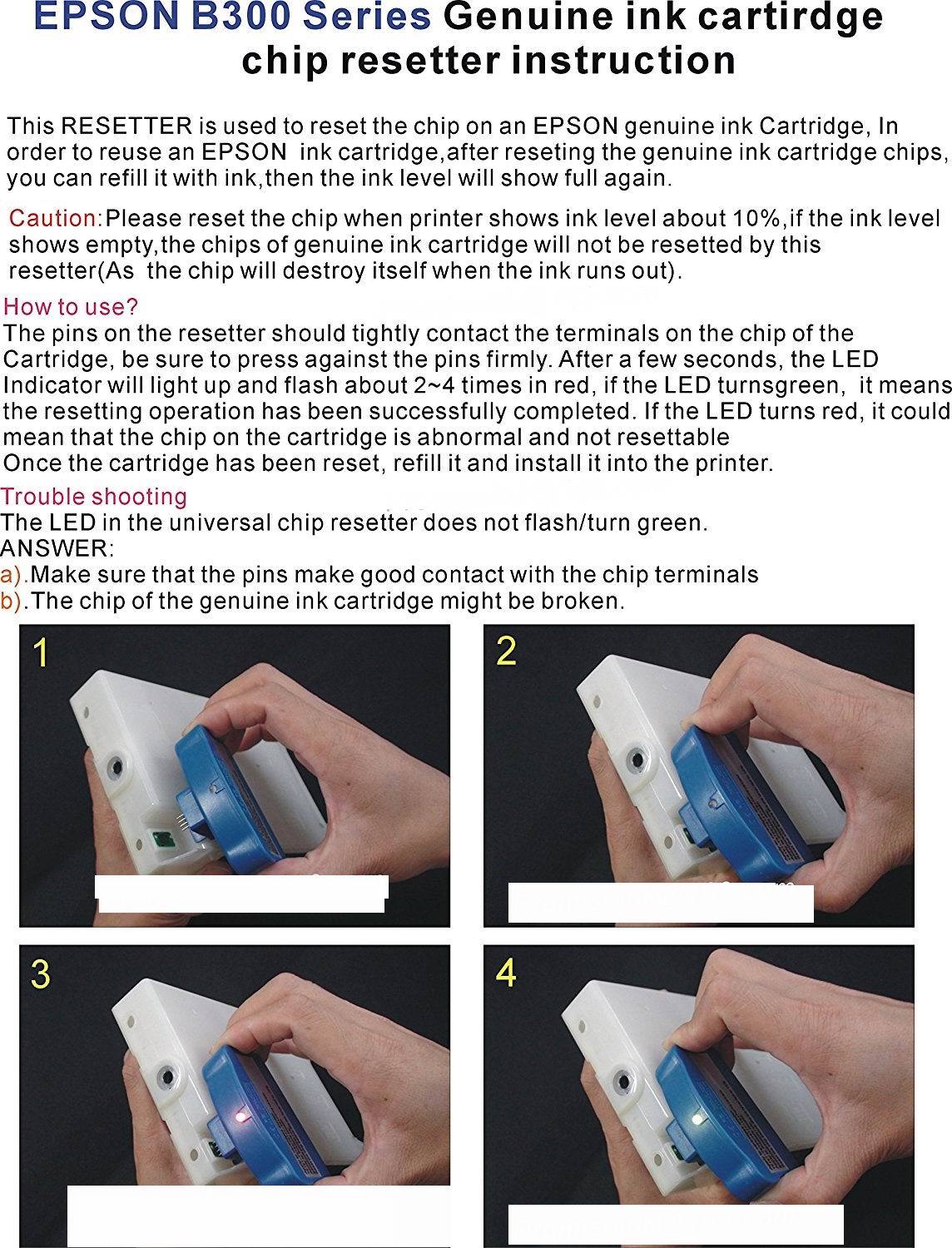 EPSON B300 Series Genuine ink cartirdge chip resetter instruction

This RESETTER is used to reset the chip on an EPSON genuine ink Cartridge, In order to reuse an EPSON ink cartridge,after reseting the genuine ink cartridge chips, you can refill it with ink,then the ink level will show full again.

Caution:Please reset the chip when printer shows ink level about 10%,if the ink level shows empty,the chips of genuine ink cartridge will not be resetted by this resetter(As the chip will destroy itself when the ink runs out).

How to use?
The pins on the resetter should tightly contact the terminals on the chip of the Cartridge, be sure to press against the pins firmly. After a few seconds, the LED Indicator will light up and flash about 2~4 times in red, if the LED turnsgreen, it means the resetting operation has been successfully completed. If the LED turns red, it could mean that the chip on the cartridge is abnormal and not resettable
Once the cartridge has been reset, refill it and install it into the printer.

Trouble shooting
The LED in the universal chip resetter does not flash/turn green.
ANSWER:
a).Make sure that the pins make good contact with the chip terminals
b).The chip of the genuine ink cartridge might be broken.

1

2

3

4