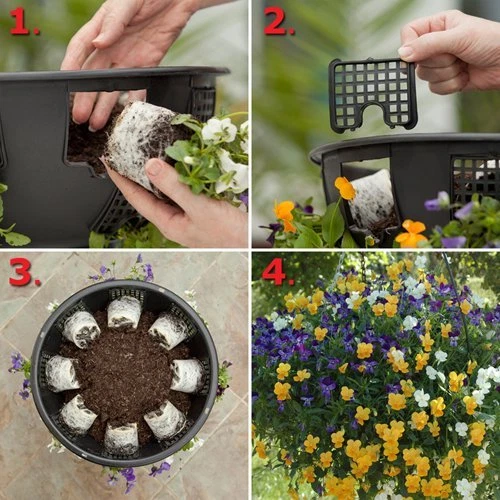 1.

2.

3.

4.