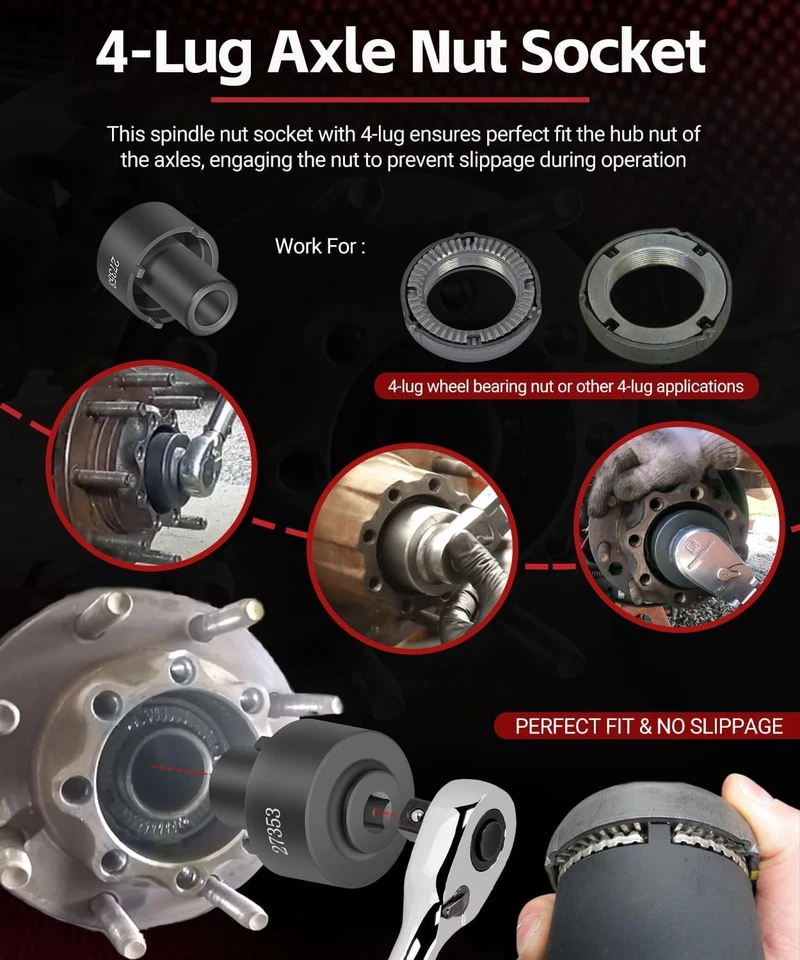 4-Lug Axle Nut Socket

This spindle nut socket with 4-lug ensures perfect fit the hub nut of the axles, engaging the nut to prevent slippage during operation

27353

Work For :

4-lug wheel bearing nut or other 4-lug applications

PERFECT FIT & NO SLIPPAGE

27353