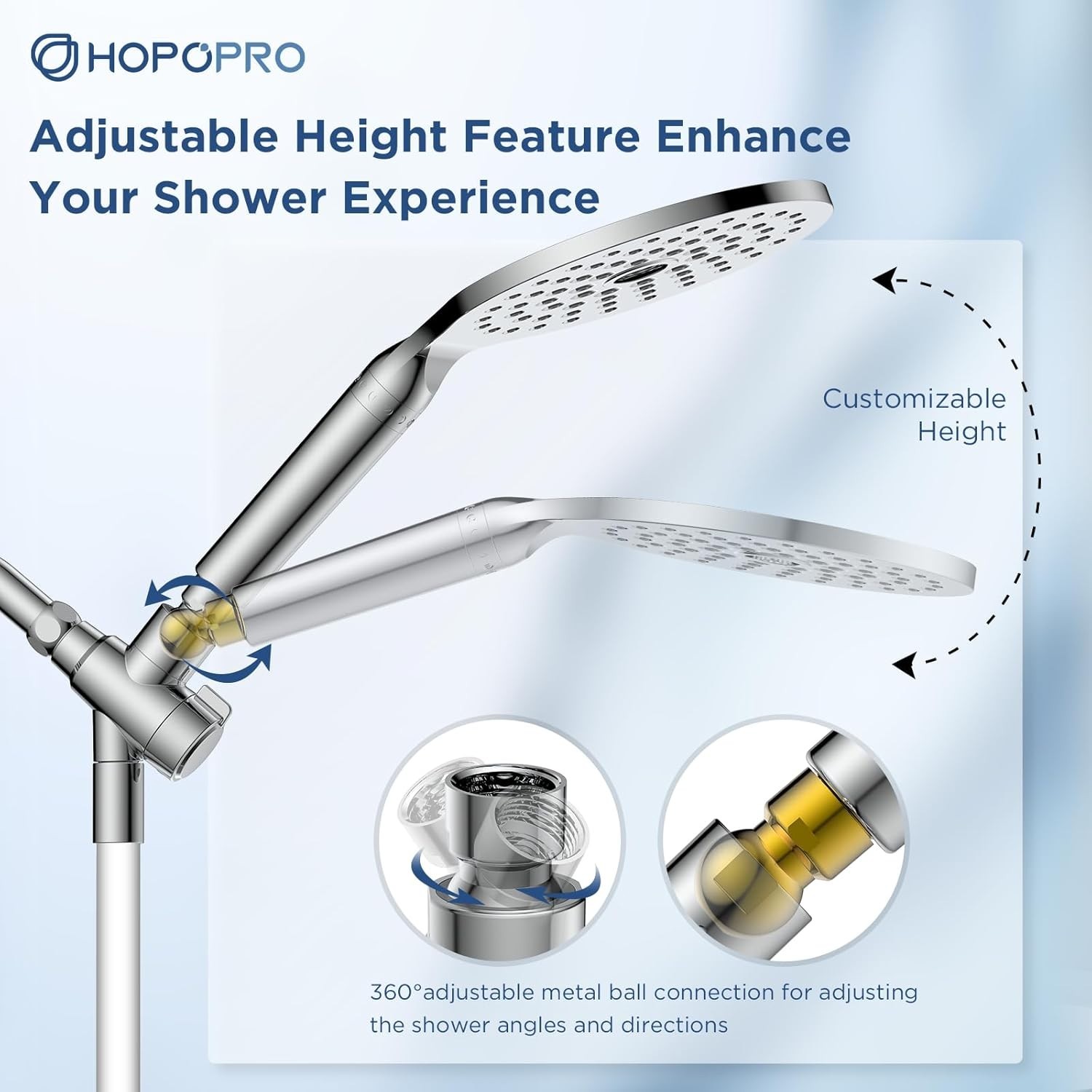 HOPOPRO

Adjustable Height Feature Enhance Your Shower Experience

Customizable Height

360°adjustable metal ball connection for adjusting the shower angles and directions