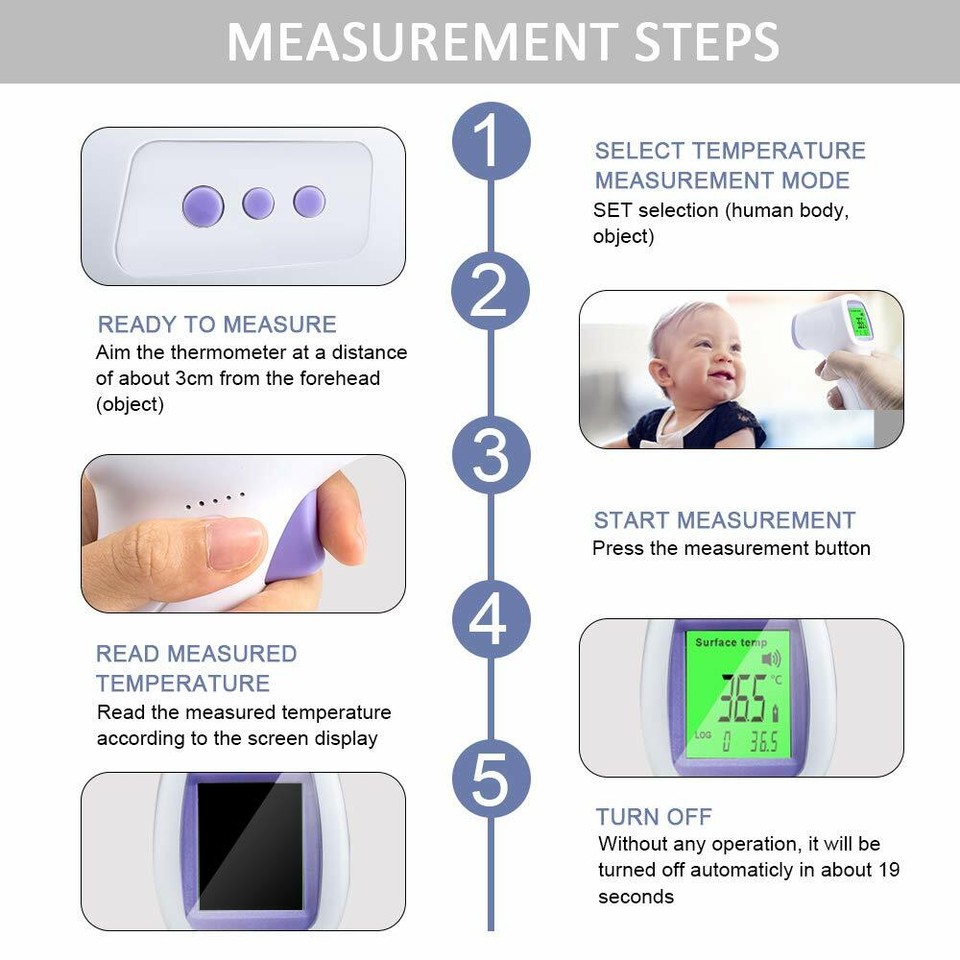 MEASUREMENT STEPS

1

SELECT TEMPERATURE MEASUREMENT MODE
SET selection (human body, object)

2

READY TO MEASURE
Aim the thermometer at a distance of about 3cm from the forehead (object)

3

START MEASUREMENT
Press the measurement button

4

READ MEASURED TEMPERATURE
Read the measured temperature according to the screen display

Surface temp
36.5 °C
LOG 0 36.5

5

TURN OFF
Without any operation, it will be turned off automaticly in about 19 seconds