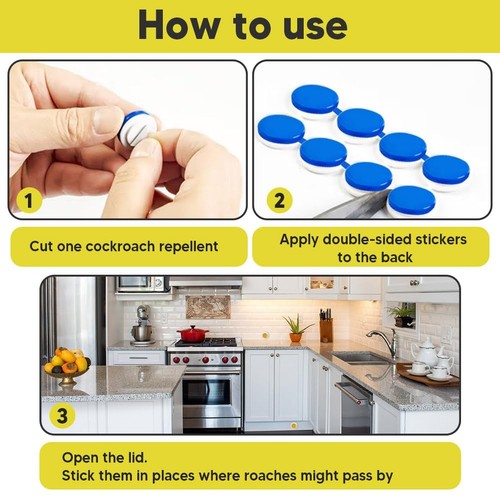 How to use

1

Cut one cockroach repellent

2

Apply double-sided stickers to the back

3

Open the lid.
Stick them in places where roaches might pass by