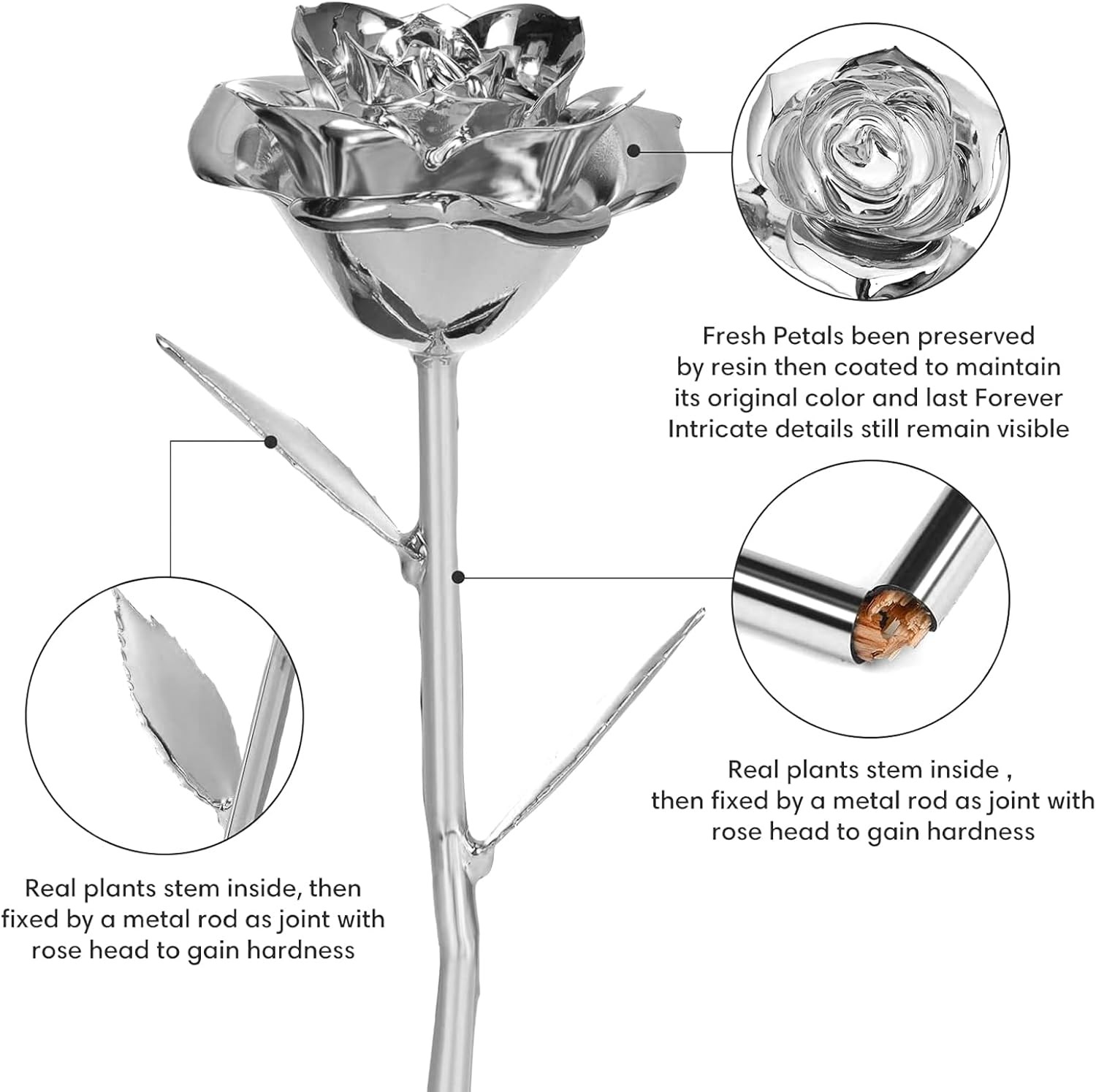 Fresh Petals been preserved by resin then coated to maintain its original color and last Forever Intricate details still remain visible

Real plants stem inside , then fixed by a metal rod as joint with rose head to gain hardness

Real plants stem inside, then fixed by a metal rod as joint with rose head to gain hardness