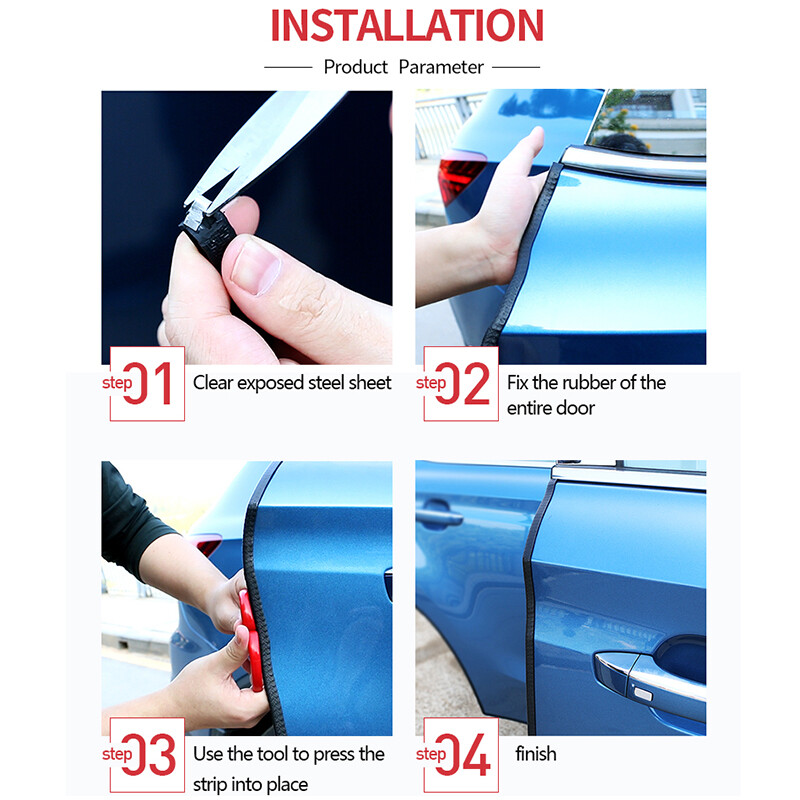 INSTALLATION

Product Parameter

step 01 Clear exposed steel sheet

step 02 Fix the rubber of the entire door

step 03 Use the tool to press the strip into place

step 04 finish