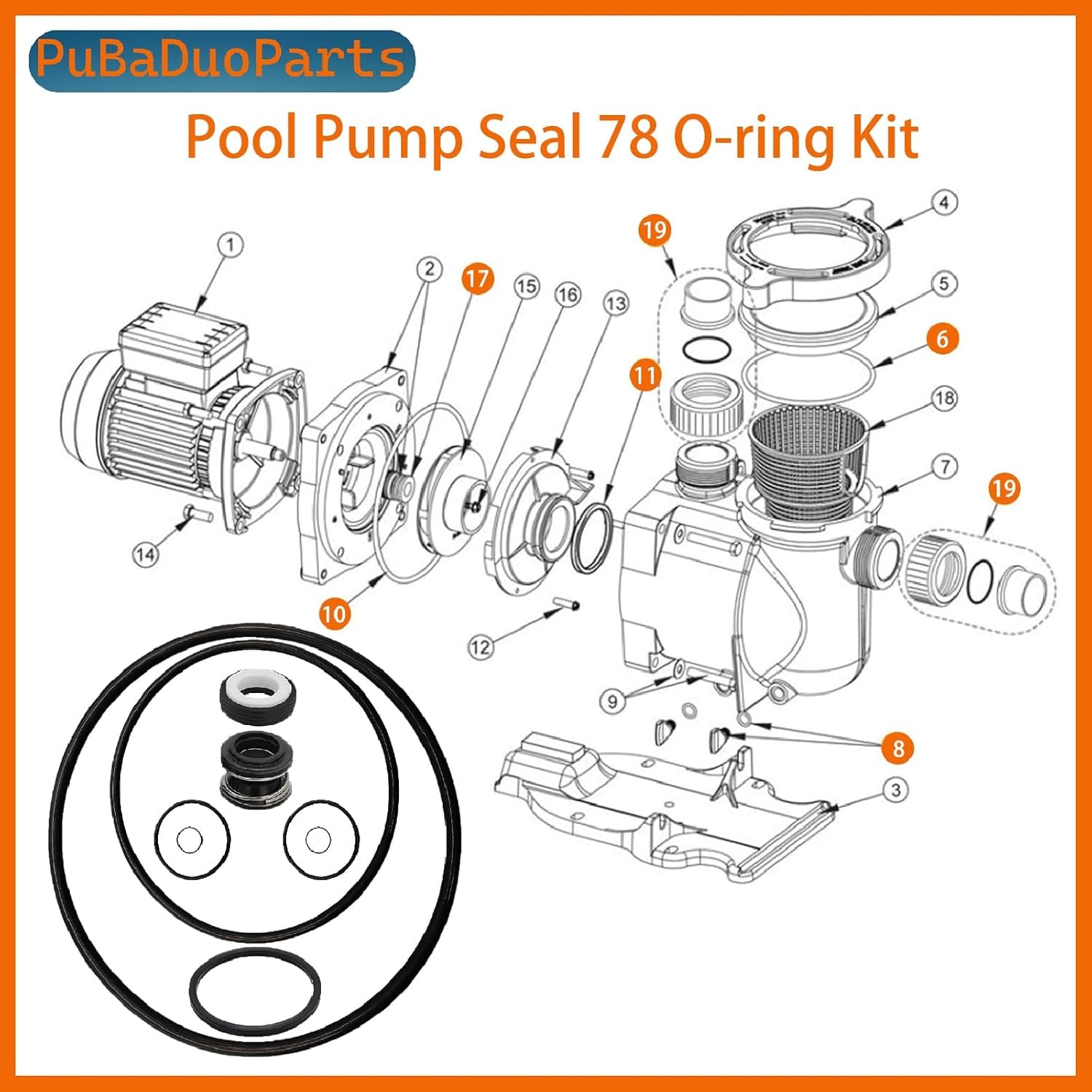 PuBaDuoParts

Pool Pump Seal 78 O-ring Kit

1
2
17
15
16
13
19
4
5
6
11
18
7
19
14
10
12
9
8
3