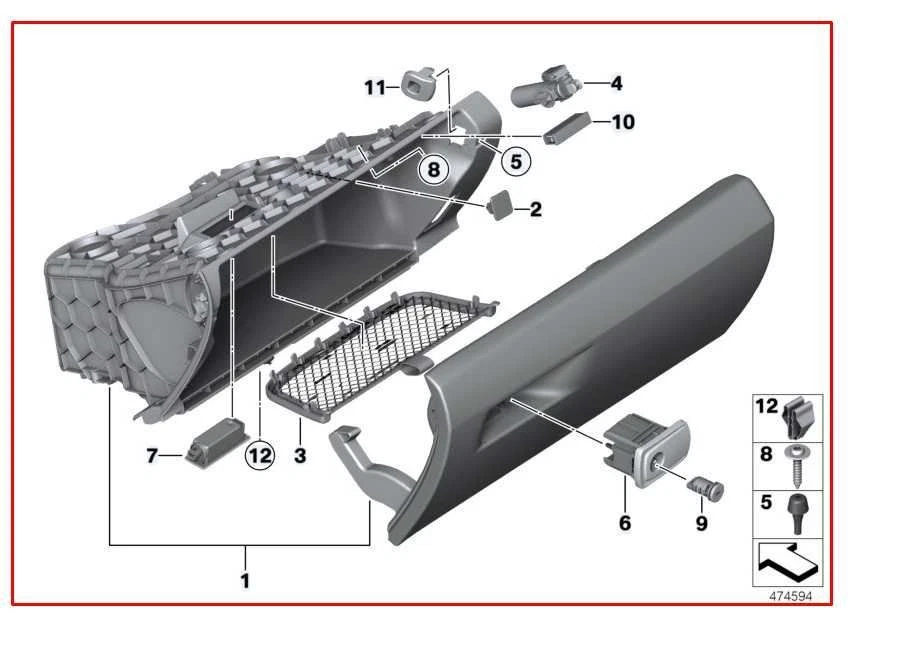 11
4
10
8
5
2
7
12
3
6
9
1
12
8
5
474594