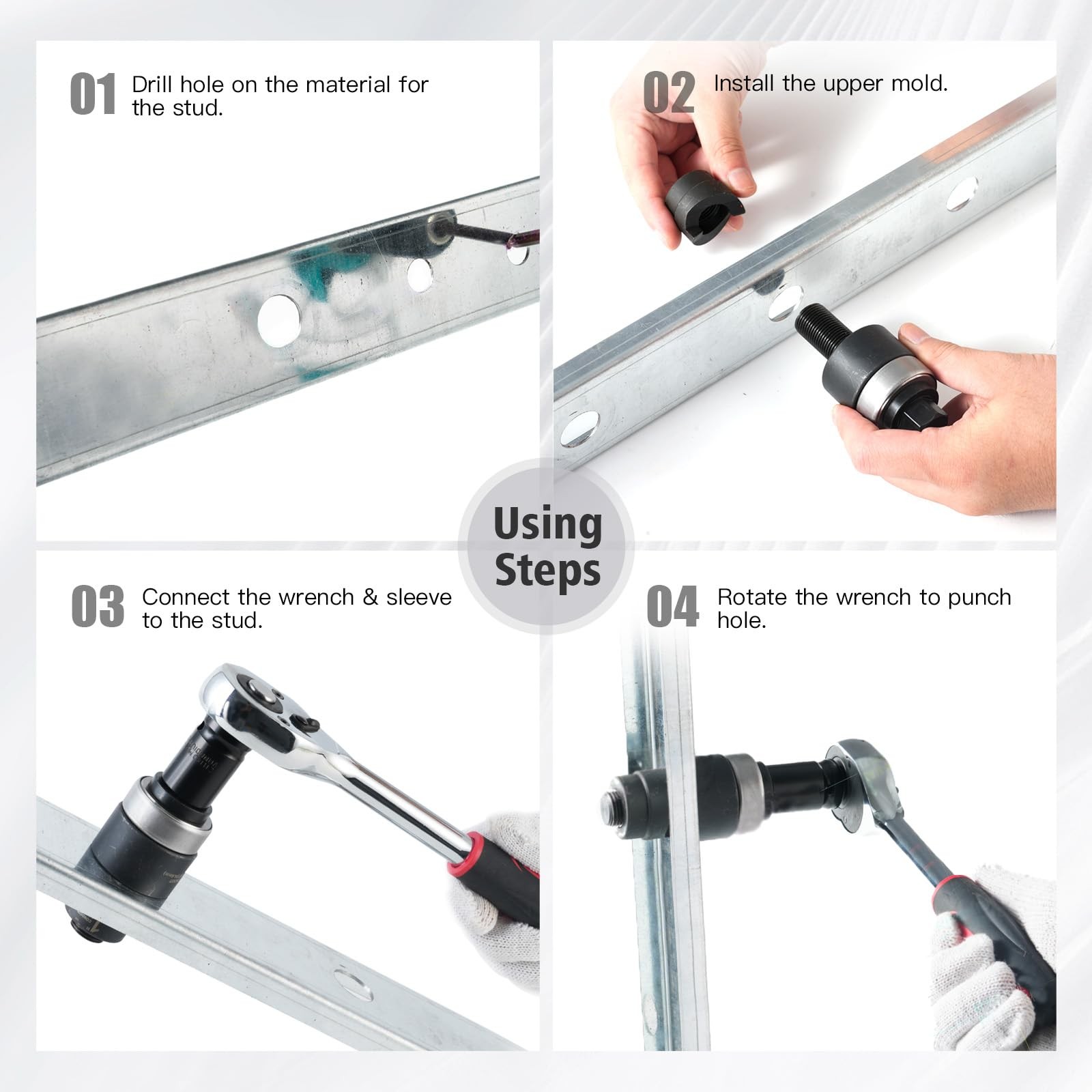 01 Drill hole on the material for the stud.

02 Install the upper mold.

Using Steps

03 Connect the wrench & sleeve to the stud.

04 Rotate the wrench to punch hole.