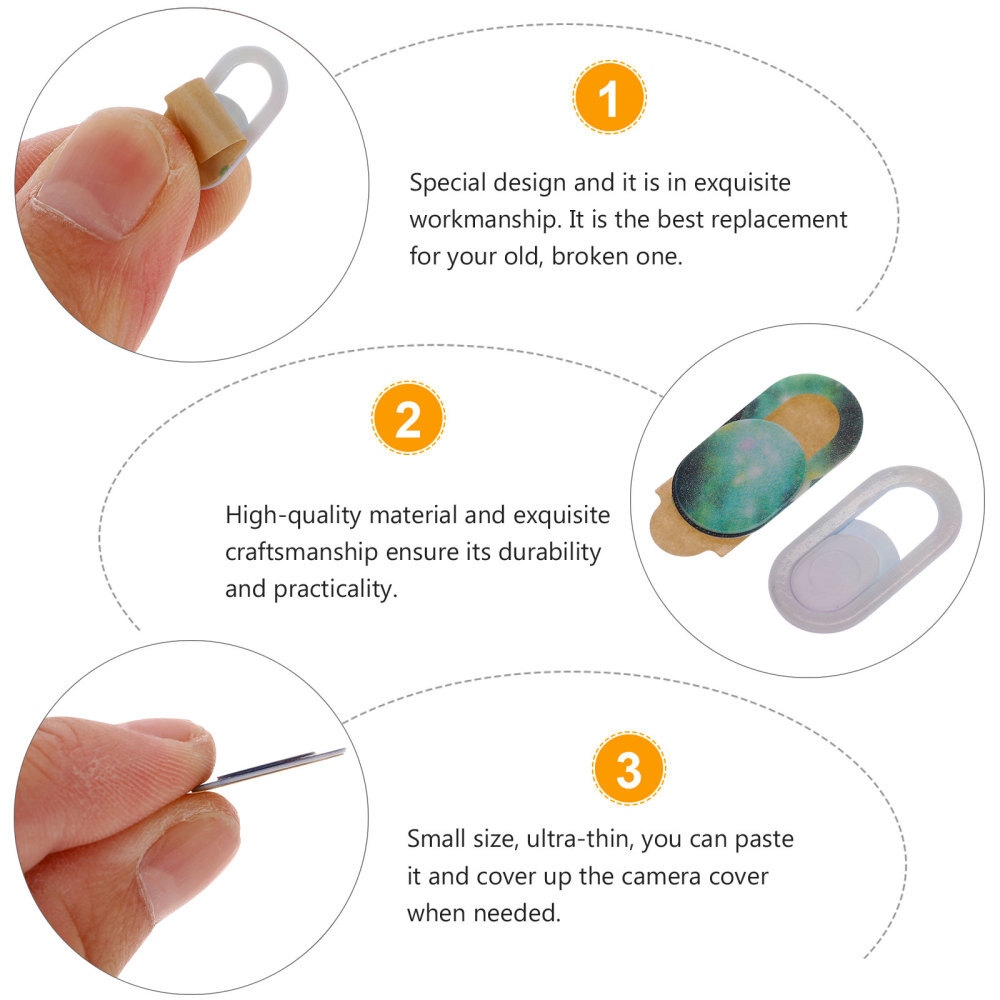 1

Special design and it is in exquisite workmanship. It is the best replacement for your old, broken one.

2

High-quality material and exquisite craftsmanship ensure its durability and practicality.

3

Small size, ultra-thin, you can paste it and cover up the camera cover when needed.