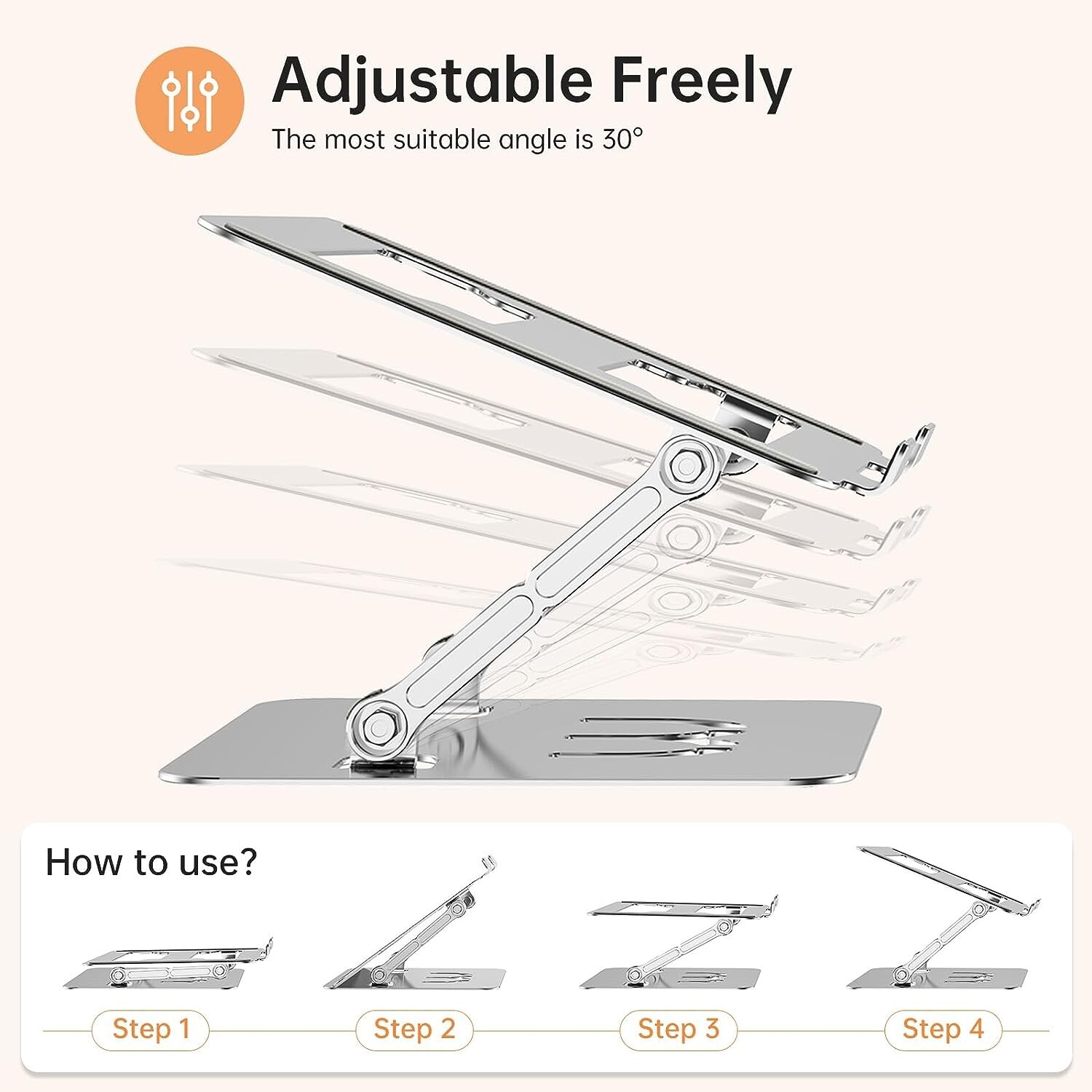 Adjustable Freely

The most suitable angle is 30°

How to use?

Step 1

Step 2

Step 3

Step 4