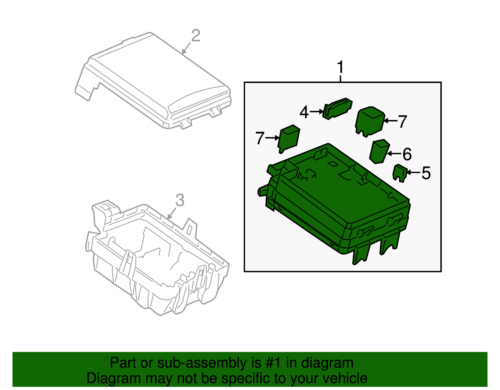 2

1

4

7

7

6

5

3

Part or sub-assembly is #1 in diagram
Diagram may not be specific to your vehicle