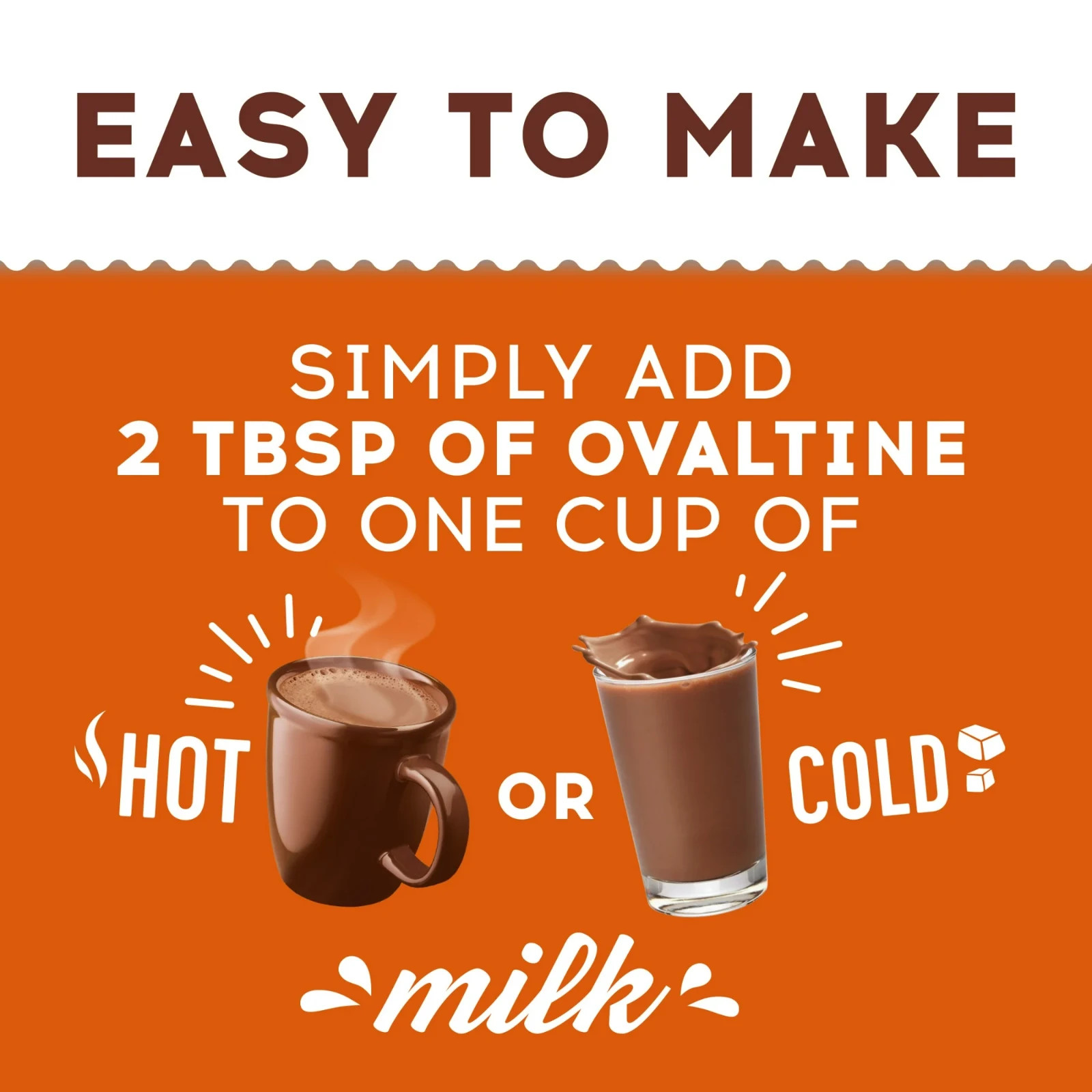 EASY TO MAKE

SIMPLY ADD
2 TBSP OF OVALTINE
TO ONE CUP OF

HOT OR COLD

milk