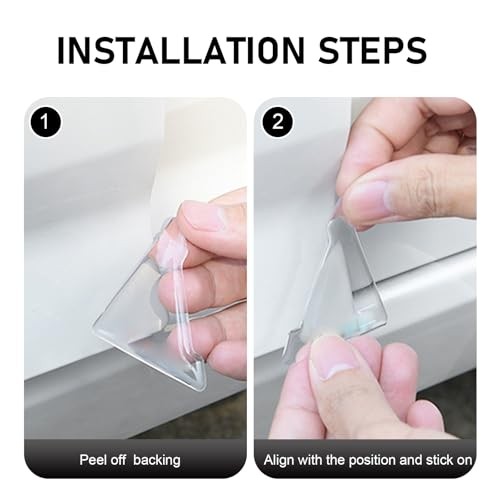 INSTALLATION STEPS

1

Peel off backing

2

Align with the position and stick on