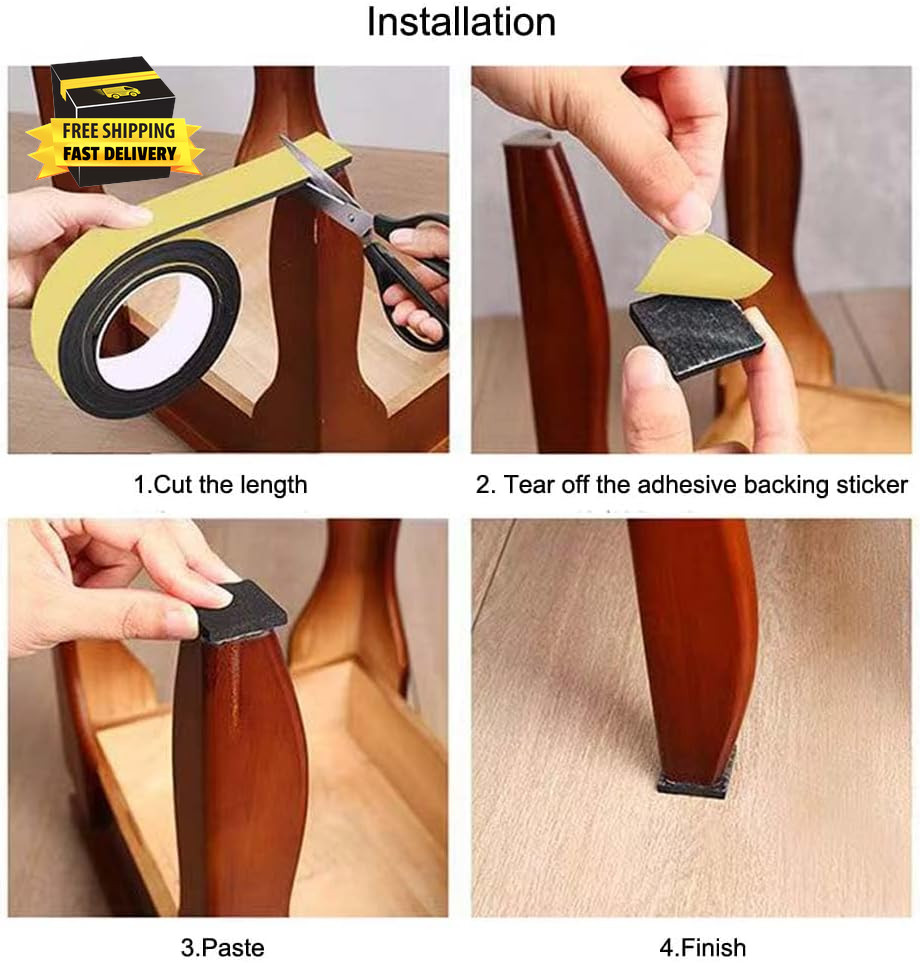 Installation

FREE SHIPPING
FAST DELIVERY

1.Cut the length

2. Tear off the adhesive backing sticker

3.Paste

4.Finish