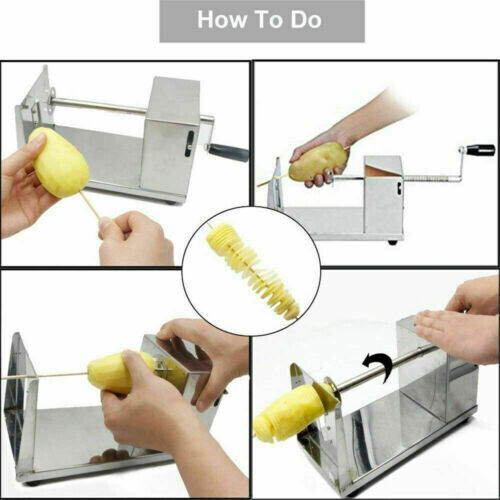 How To Do