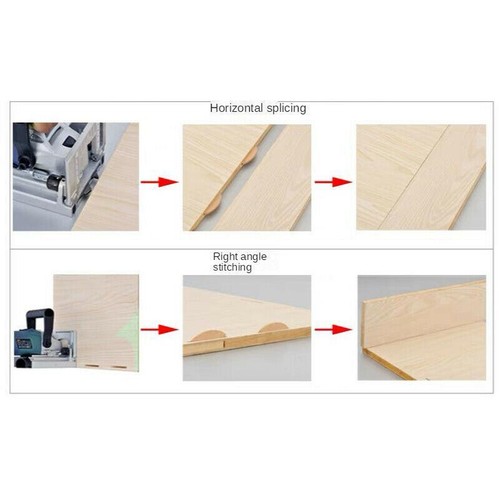 Horizontal splicing

Right angle stitching