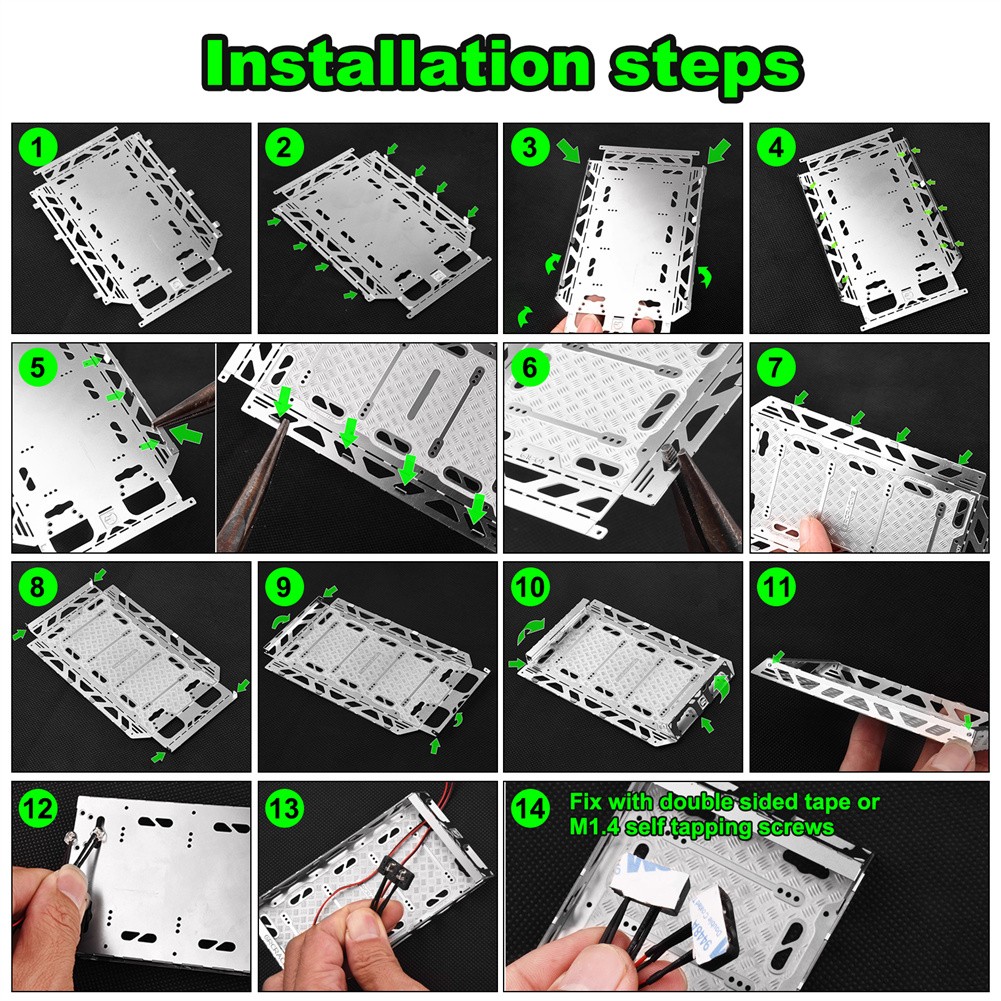 Installation steps

1

2

3

4

5

6

7

8

9

10

11

12

13

14 Fix with double sided tape or M1.4 self tapping screws