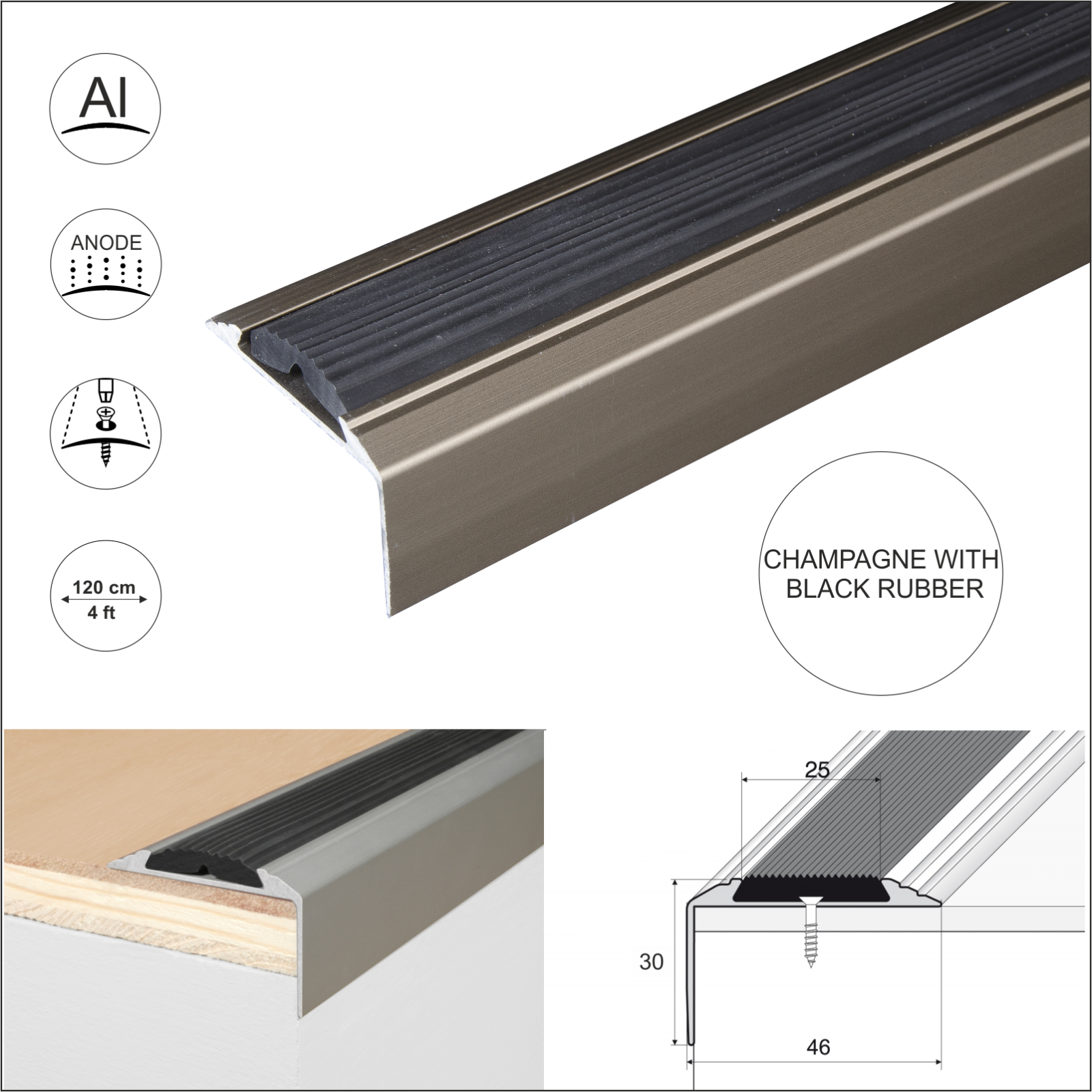 Al

ANODE

120 cm
4 ft

CHAMPAGNE WITH BLACK RUBBER

25

30

46