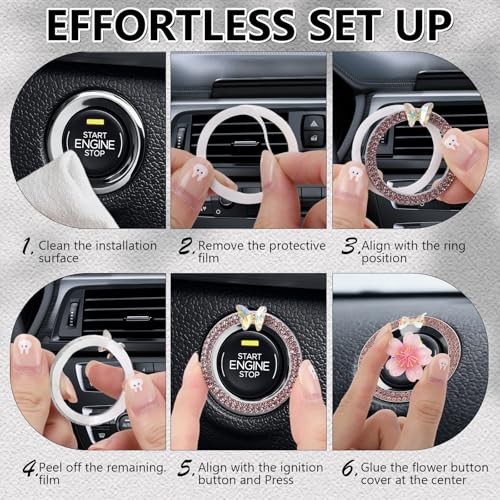 EFFORTLESS SET UP

START ENGINE STOP

1. Clean the installation surface

2. Remove the protective film

3. Align with the ring position

START ENGINE STOP

4. Peel off the remaining. film

5. Align with the ignition button and Press

6. Glue the flower button cover at the center