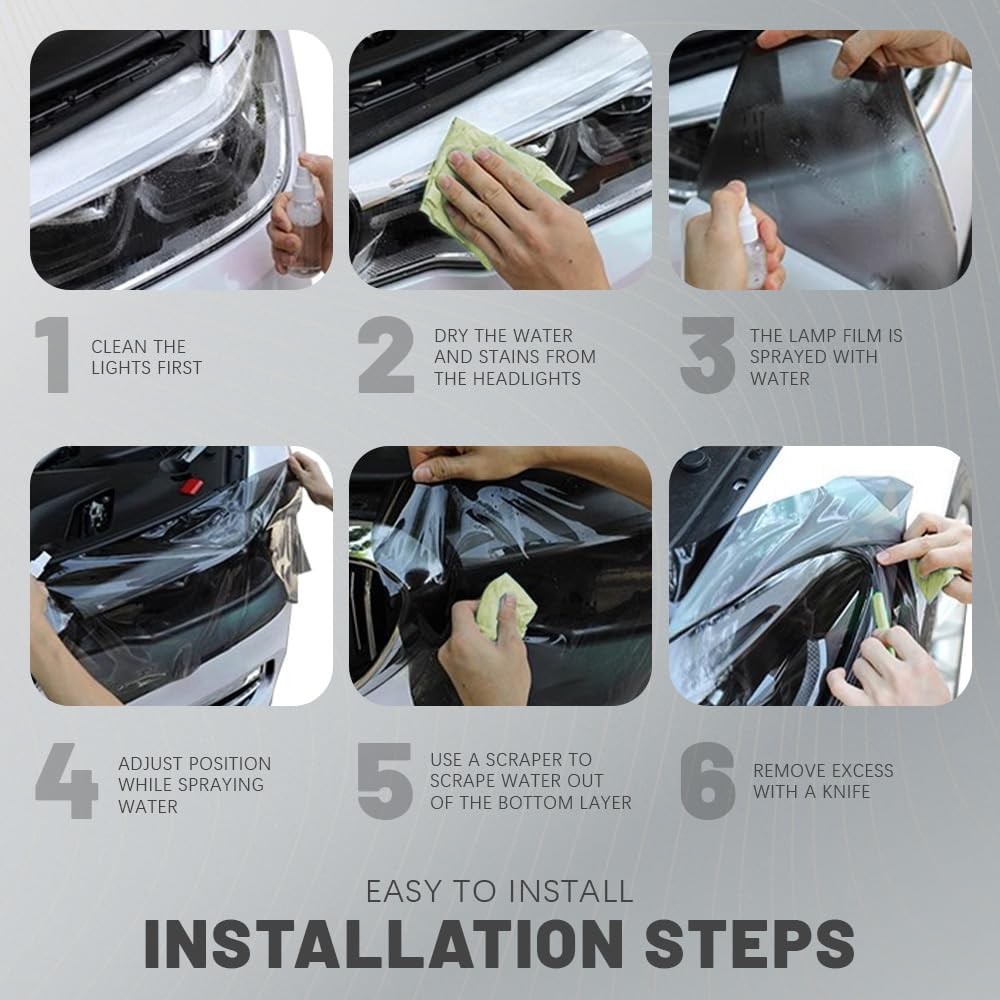 1 CLEAN THE LIGHTS FIRST

2 DRY THE WATER AND STAINS FROM THE HEADLIGHTS

3 THE LAMP FILM IS SPRAYED WITH WATER

4 ADJUST POSITION WHILE SPRAYING WATER

5 USE A SCRAPER TO SCRAPE WATER OUT OF THE BOTTOM LAYER

6 REMOVE EXCESS WITH A KNIFE

EASY TO INSTALL

INSTALLATION STEPS