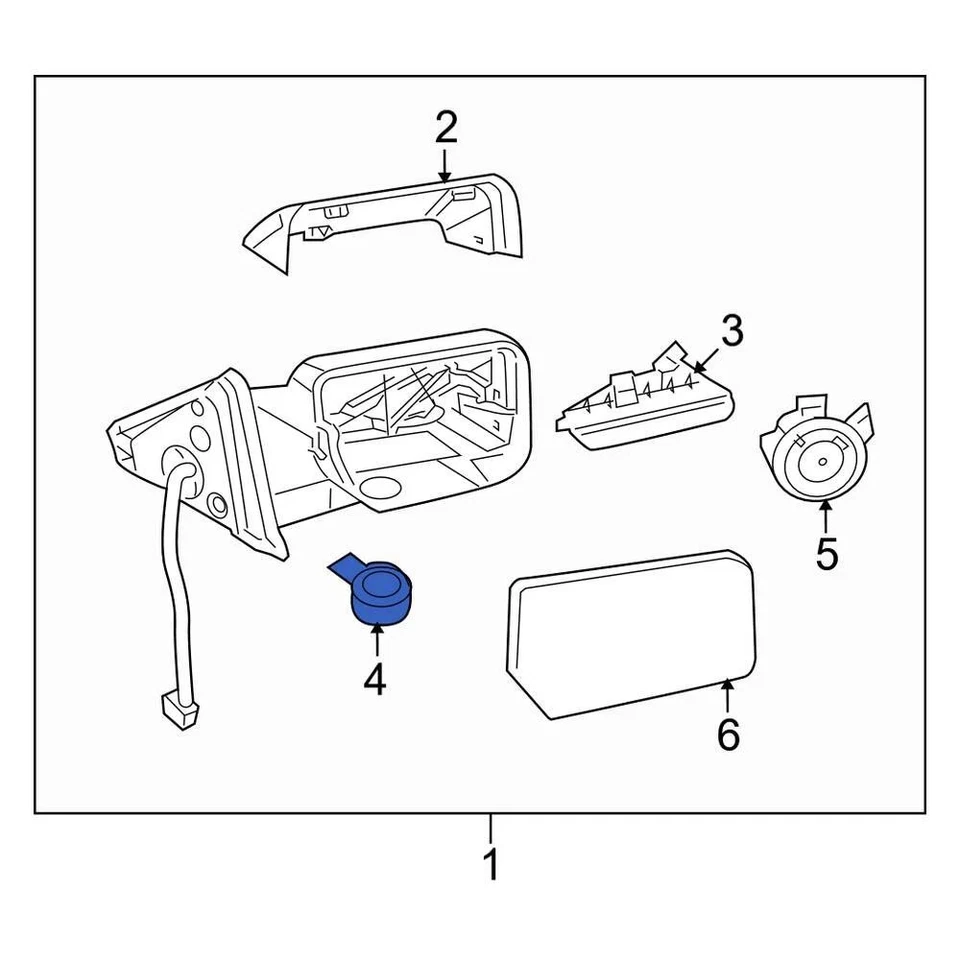 2
3
5
4
6
1