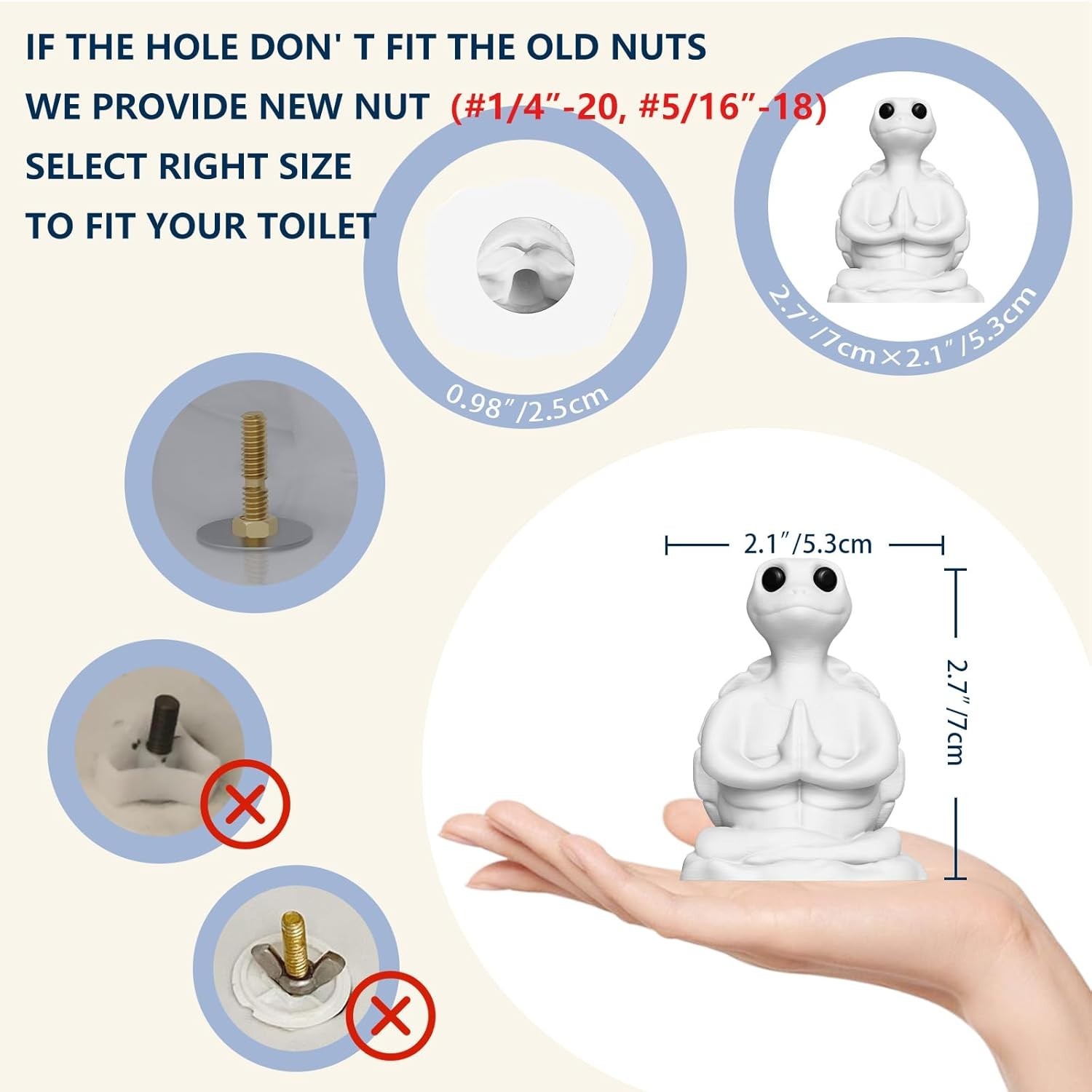 IF THE HOLE DON' T FIT THE OLD NUTS
WE PROVIDE NEW NUT (#1/4"-20, #5/16"-18)
SELECT RIGHT SIZE
TO FIT YOUR TOILET

0.98"/2.5cm

2.7"/7cm×2.1"/5.3cm

2.1"/5.3cm

2.7"/7cm