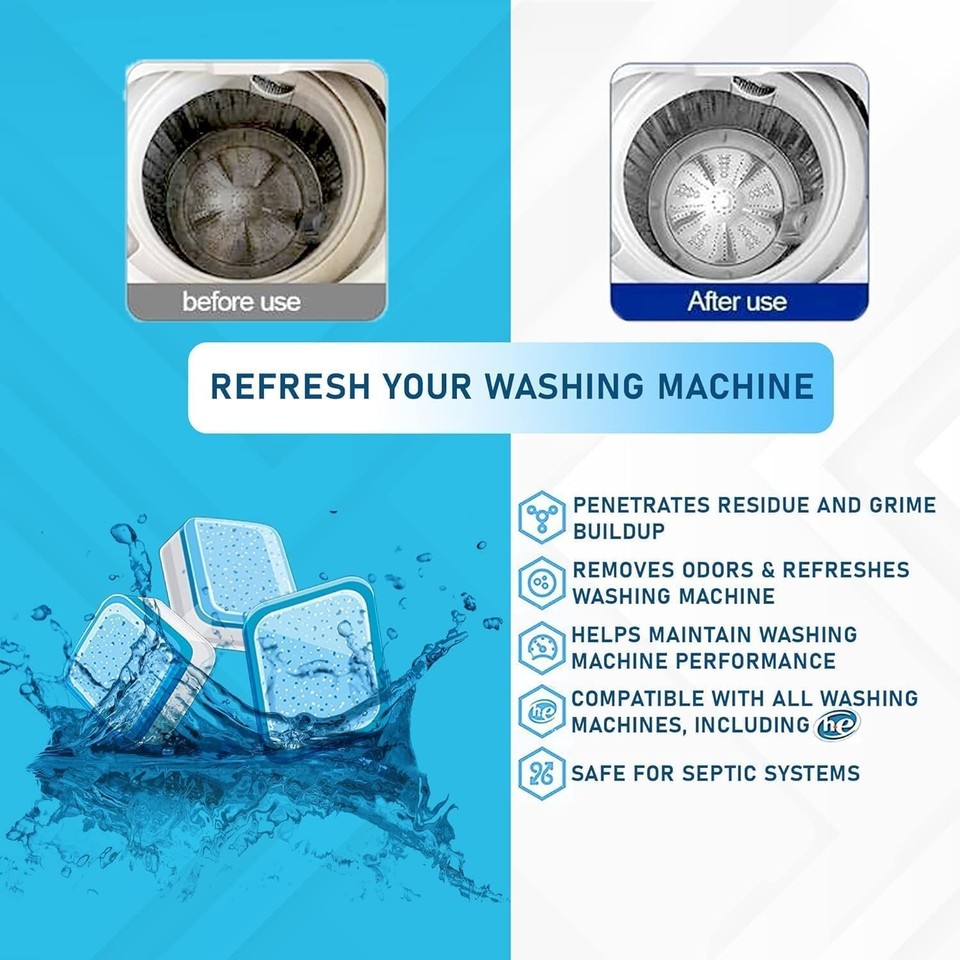 before use

After use

REFRESH YOUR WASHING MACHINE

PENETRATES RESIDUE AND GRIME BUILDUP

REMOVES ODORS & REFRESHES WASHING MACHINE

HELPS MAINTAIN WASHING MACHINE PERFORMANCE

he COMPATIBLE WITH ALL WASHING MACHINES, INCLUDING he

SAFE FOR SEPTIC SYSTEMS