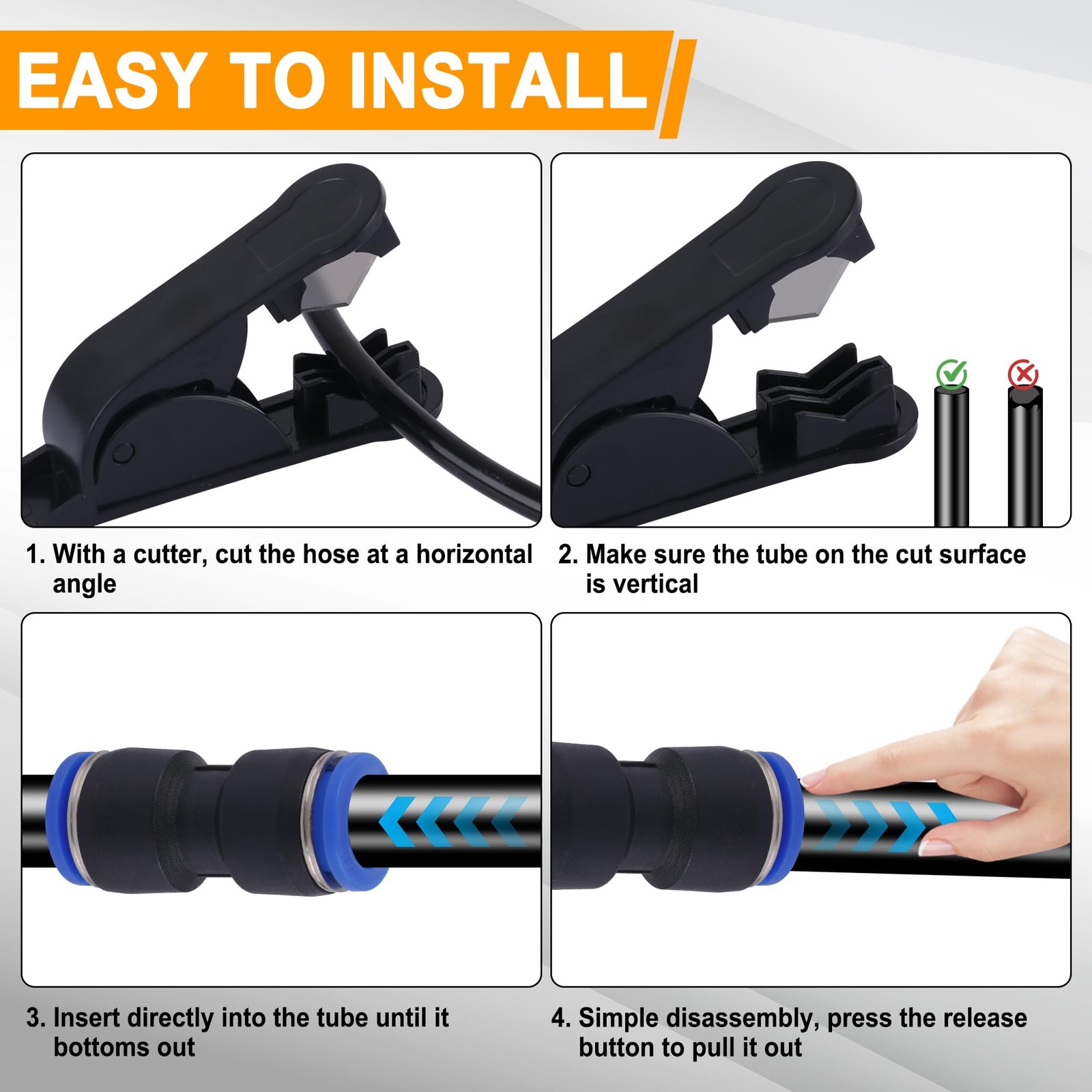 EASY TO INSTALL

1. With a cutter, cut the hose at a horizontal angle

2. Make sure the tube on the cut surface is vertical

3. Insert directly into the tube until it bottoms out

4. Simple disassembly, press the release button to pull it out