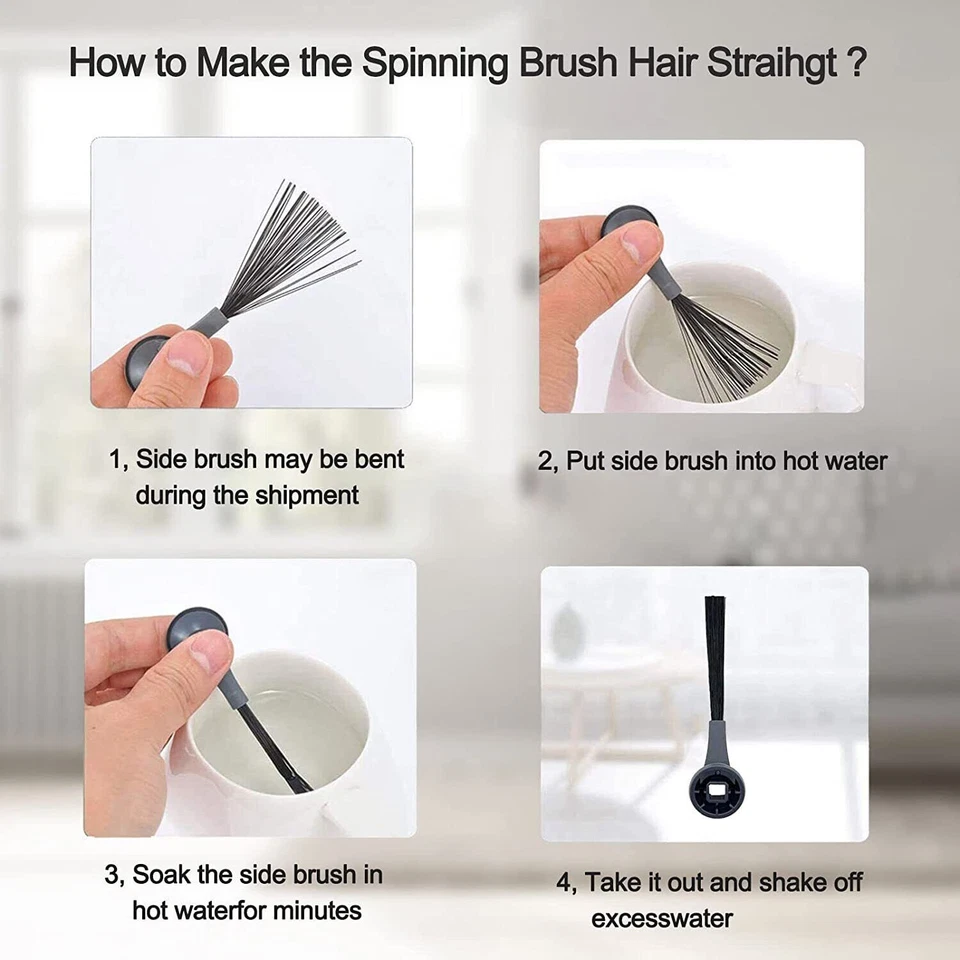 How to Make the Spinning Brush Hair Straihgt ?

1, Side brush may be bent during the shipment

2, Put side brush into hot water

3, Soak the side brush in hot waterfor minutes

4, Take it out and shake off excesswater