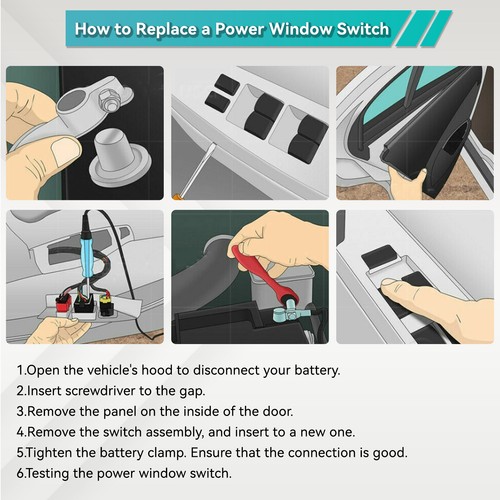 How to Replace a Power Window Switch

1.Open the vehicle's hood to disconnect your battery.
2.Insert screwdriver to the gap.
3.Remove the panel on the inside of the door.
4.Remove the switch assembly, and insert to a new one.
5.Tighten the battery clamp. Ensure that the connection is good.
6.Testing the power window switch.