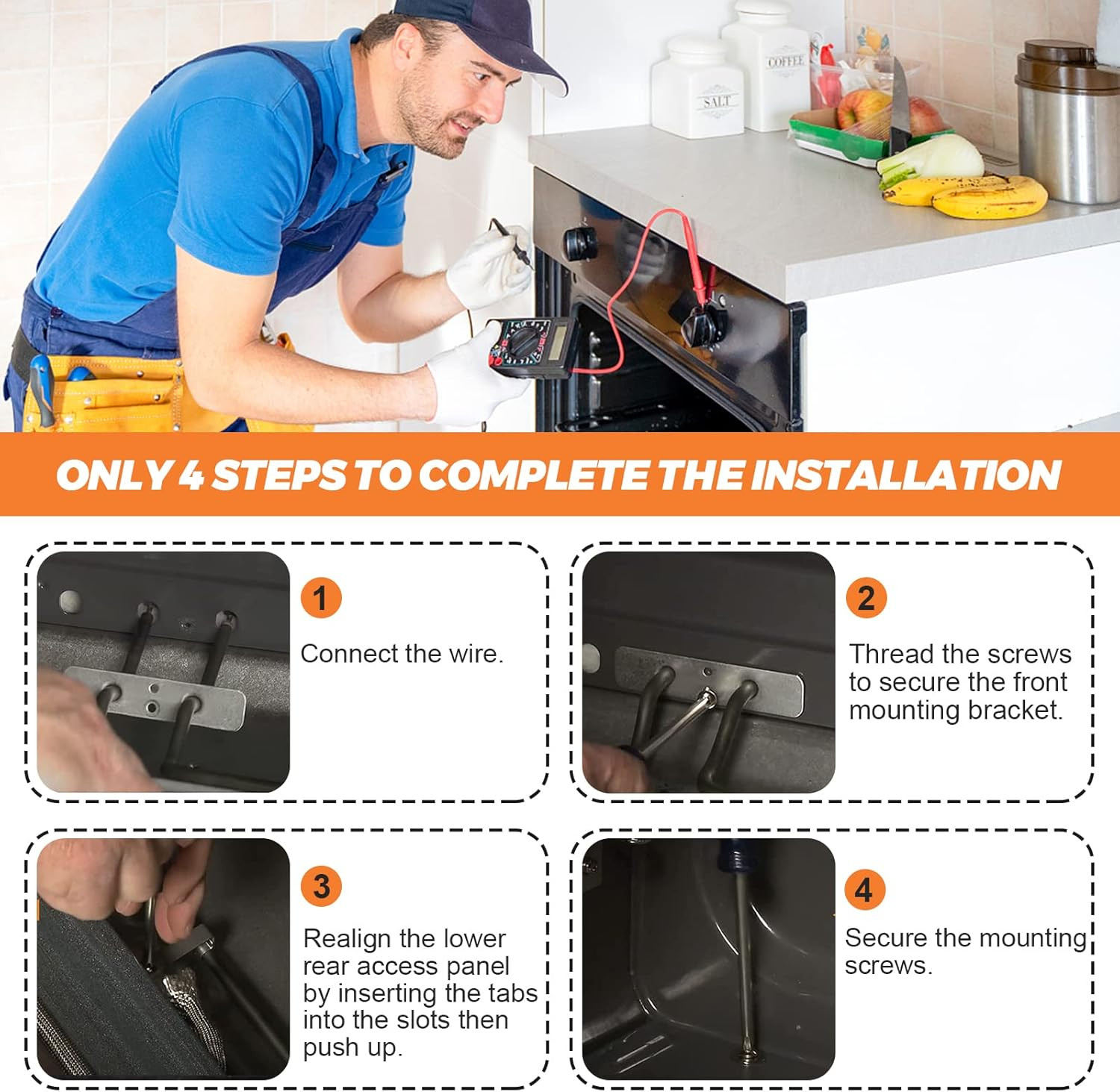 SALT

COFFEE

ONLY 4 STEPS TO COMPLETE THE INSTALLATION

1

Connect the wire.

2

Thread the screws to secure the front mounting bracket.

3

Realign the lower rear access panel by inserting the tabs into the slots then push up.

4

Secure the mounting screws.