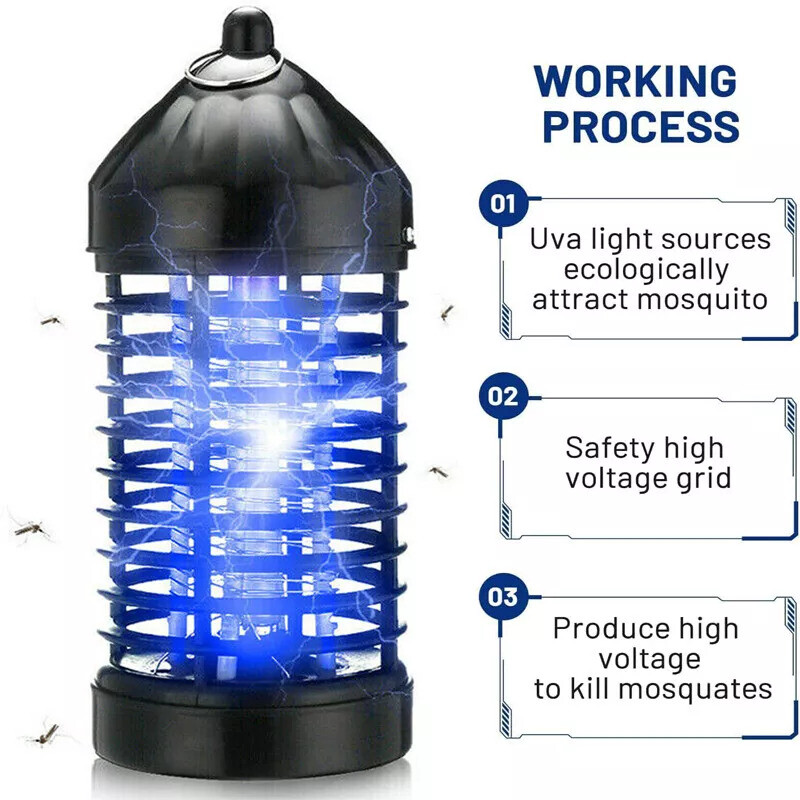 WORKING PROCESS

01
Uva light sources ecologically attract mosquito

02
Safety high voltage grid

03
Produce high voltage to kill mosquates