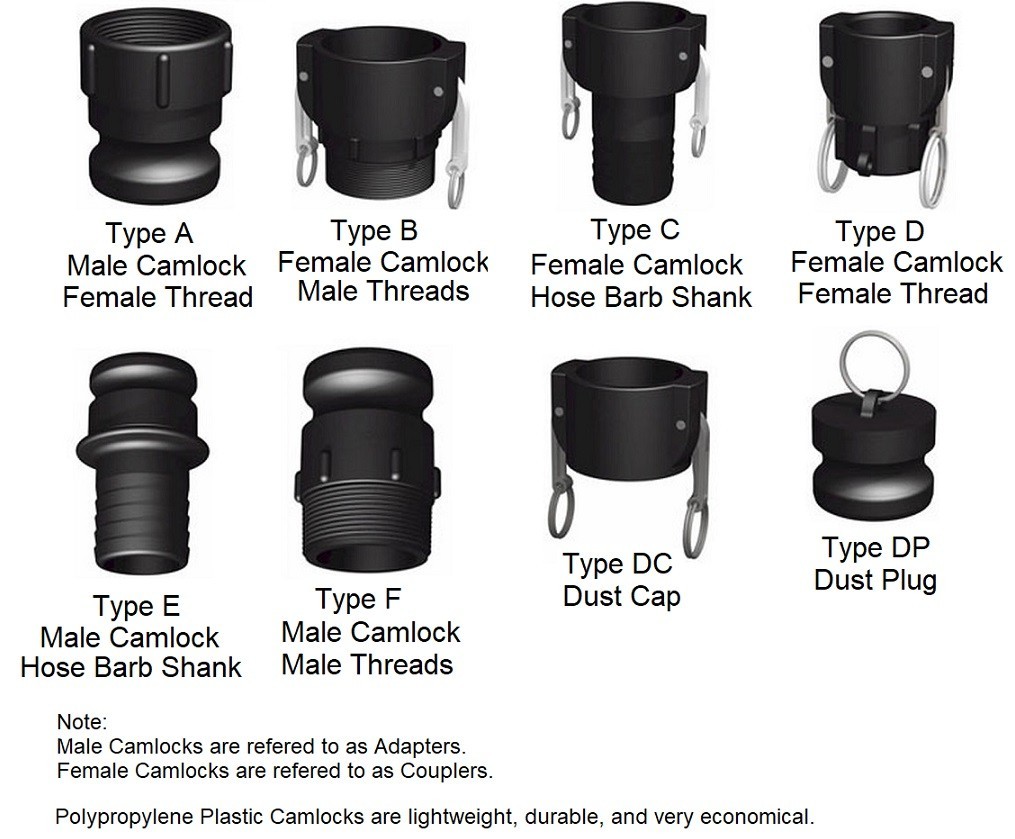 Type A
Male Camlock
Female Thread

Type B
Female Camlock
Male Threads

Type C
Female Camlock
Hose Barb Shank

Type D
Female Camlock
Female Thread

Type E
Male Camlock
Hose Barb Shank

Type F
Male Camlock
Male Threads

Type DC
Dust Cap

Type DP
Dust Plug

Note:
Male Camlocks are refered to as Adapters.
Female Camlocks are refered to as Couplers.

Polypropylene Plastic Camlocks are lightweight, durable, and very economical.