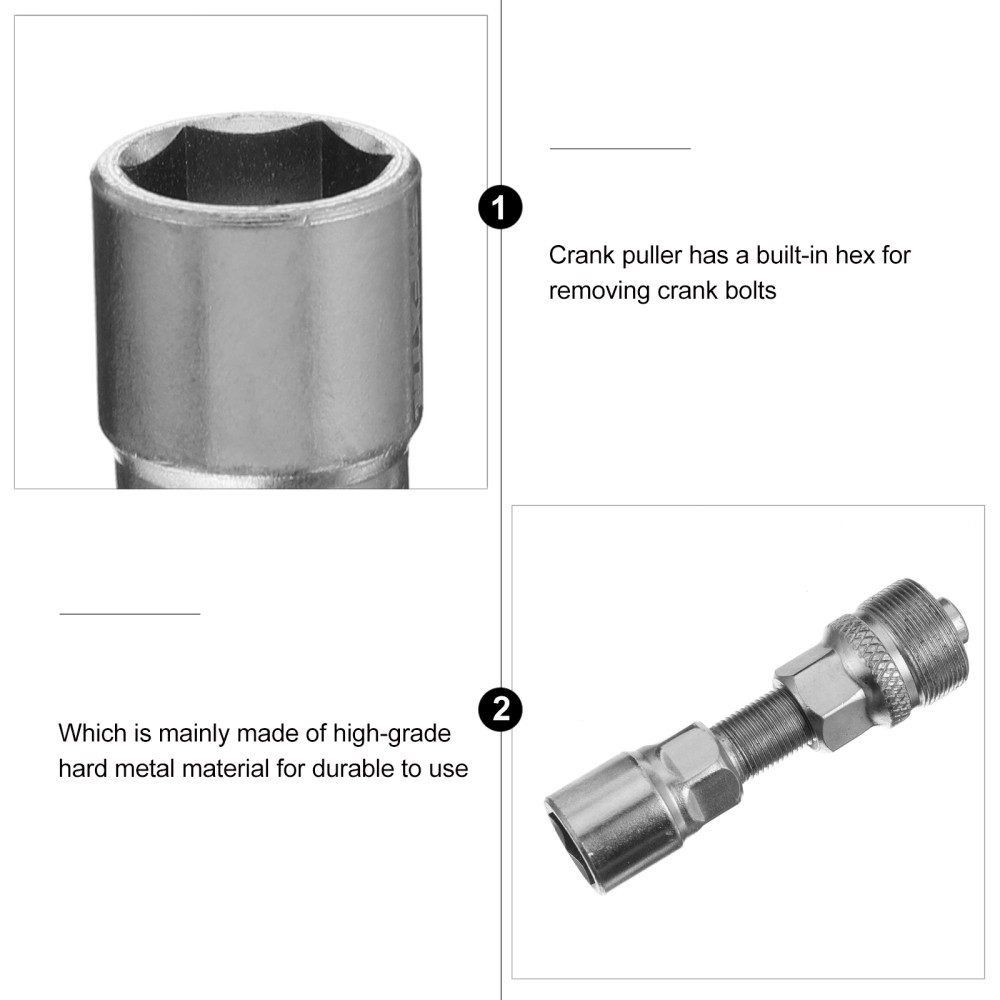 1

Crank puller has a built-in hex for removing crank bolts

2

Which is mainly made of high-grade hard metal material for durable to use