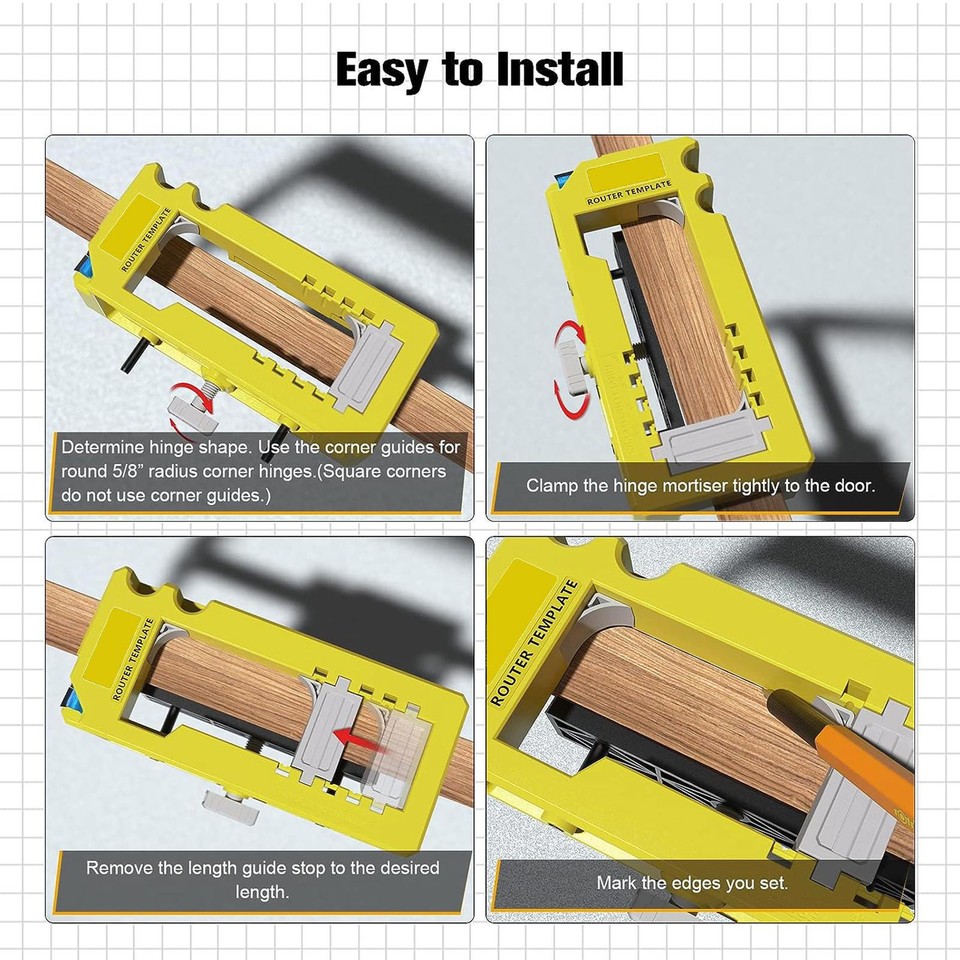 Easy to Install

ROUTER TEMPLATE

Determine hinge shape. Use the corner guides for round 5/8" radius corner hinges.(Square corners do not use corner guides.)

ROUTER TEMPLATE

Clamp the hinge mortiser tightly to the door.

ROUTER TEMPLATE

Remove the length guide stop to the desired length.

ROUTER TEMPLATE

Mark the edges you set.