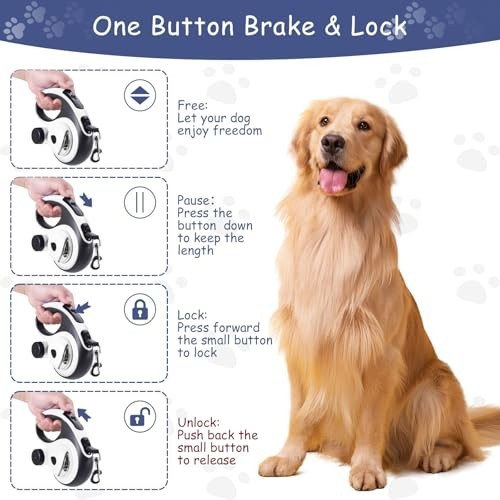 One Button Brake & Lock

Free:
Let your dog enjoy freedom

Pause:
Press the button down to keep the length

Lock:
Press forward the small button to lock

Unlock:
Push back the small button to release