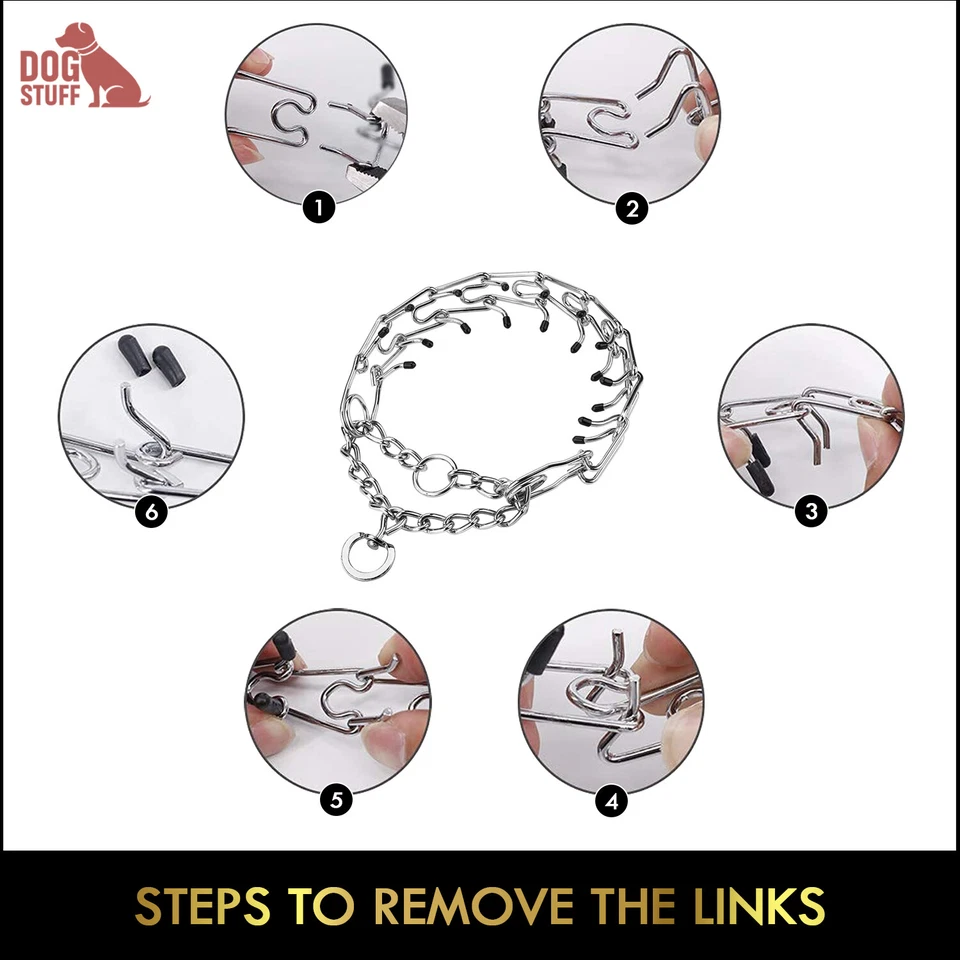 DOG STUFF

1

2

6

3

5

4

STEPS TO REMOVE THE LINKS