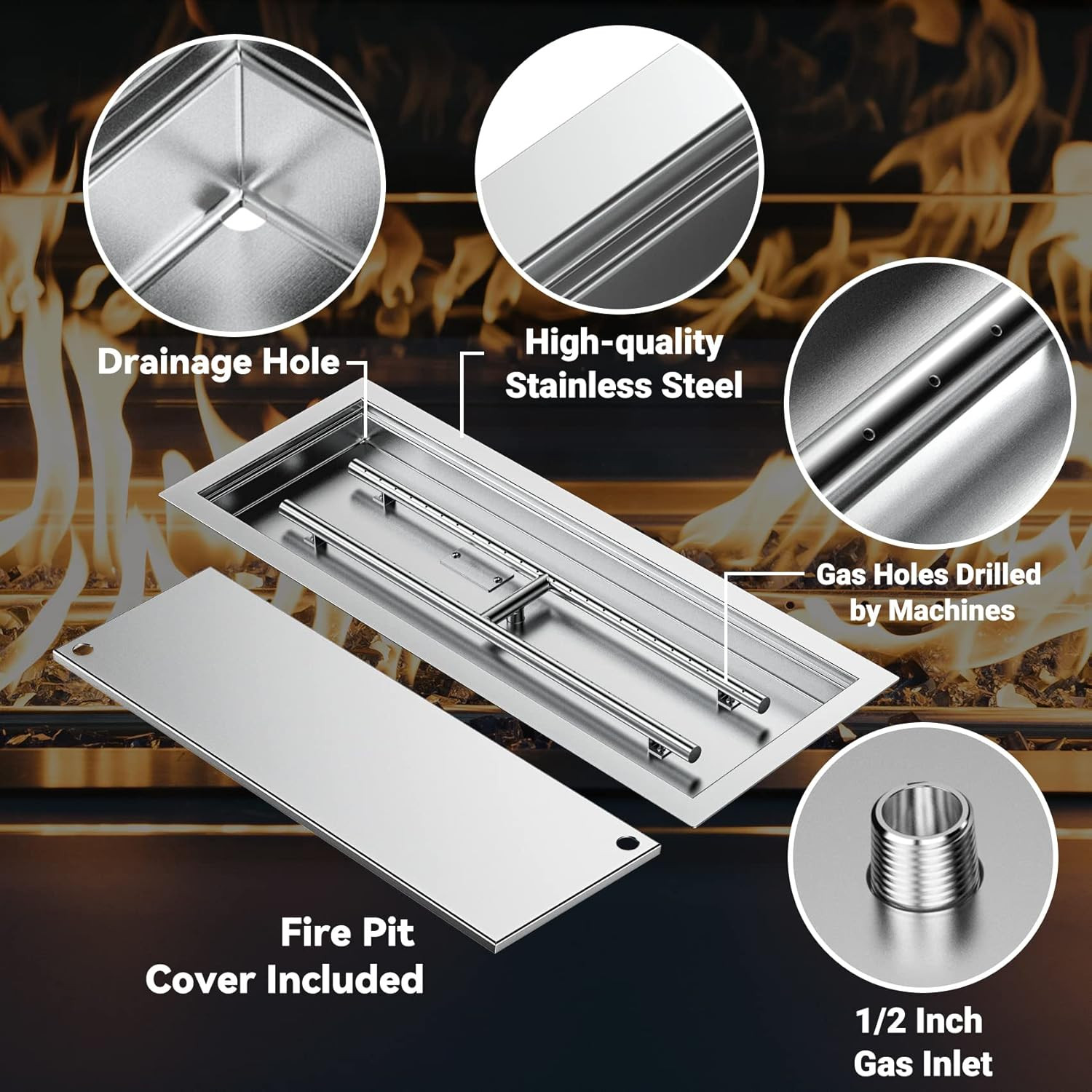 Drainage Hole

High-quality Stainless Steel

Gas Holes Drilled by Machines

Fire Pit Cover Included

1/2 Inch Gas Inlet