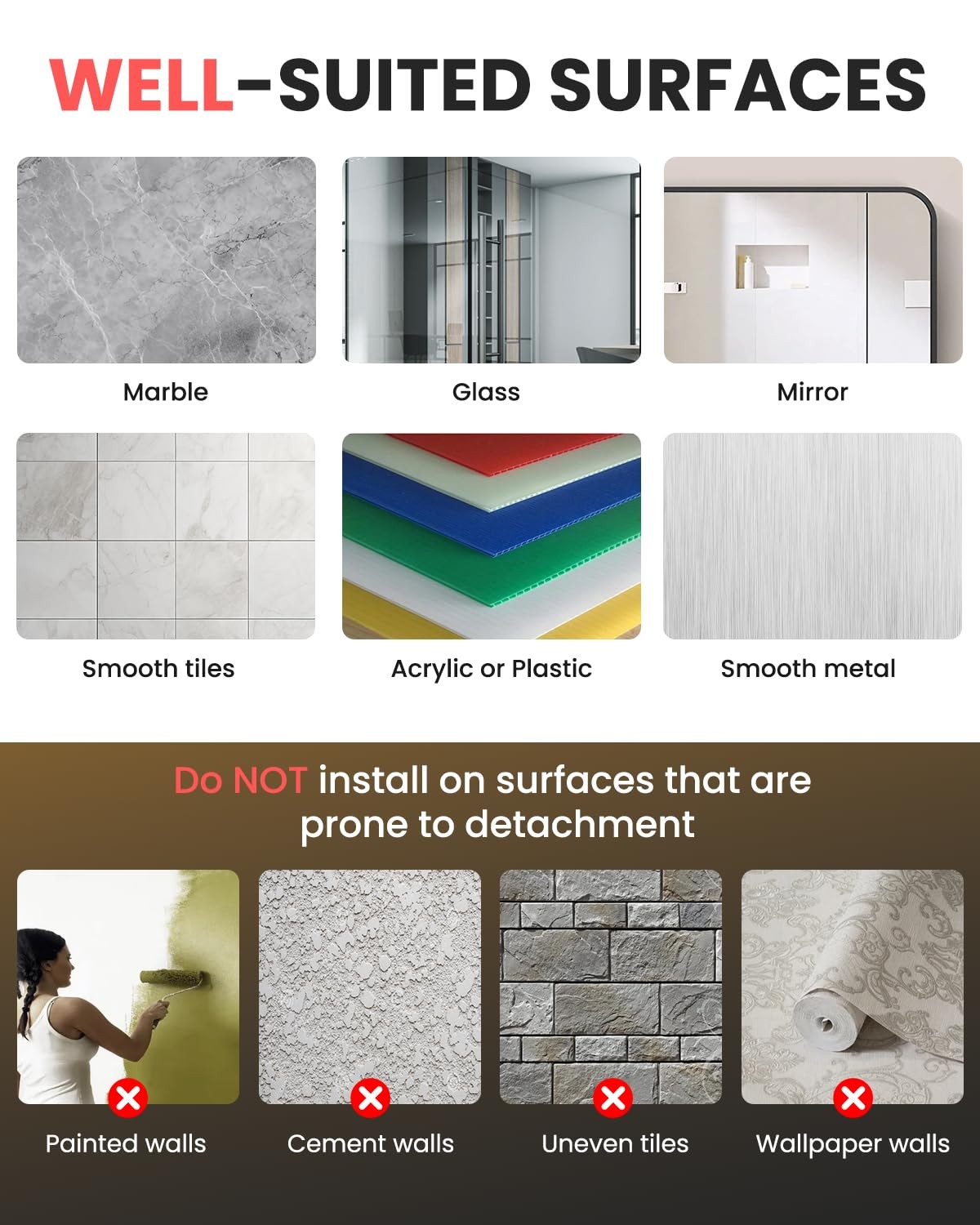 WELL-SUITED SURFACES

Marble

Glass

Mirror

Smooth tiles

Acrylic or Plastic

Smooth metal

Do NOT install on surfaces that are prone to detachment

Painted walls

Cement walls

Uneven tiles

Wallpaper walls