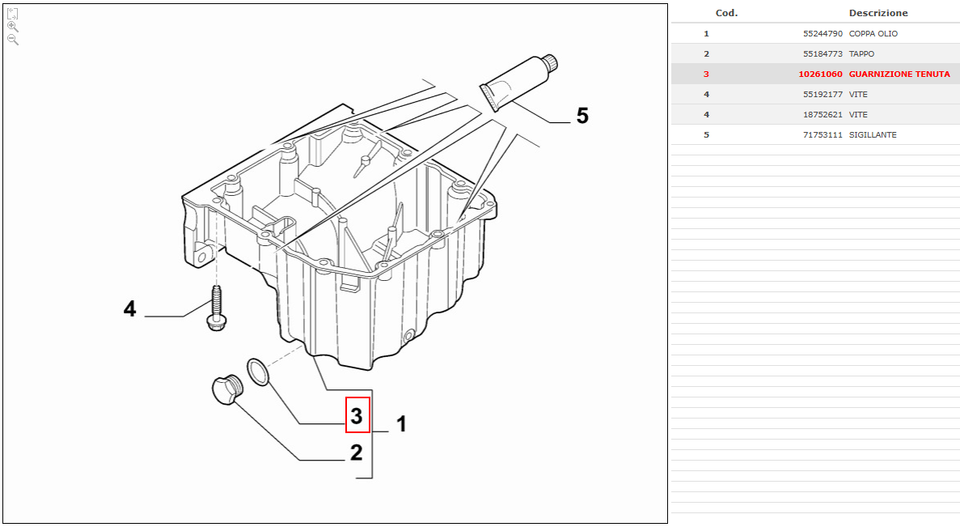 5

4

3

1

2

|  | Cod. | Descrizione |
|---|---|---|
| 1 | 55244790 | COPPA OLIO |
| 2 | 55184773 | TAPPO |
| 3 | 10261060 | GUARNIZIONE TENUTA |
| 4 | 55192177 | VITE |
| 4 | 18752621 | VITE |
| 5 | 71753111 | SIGILLANTE |