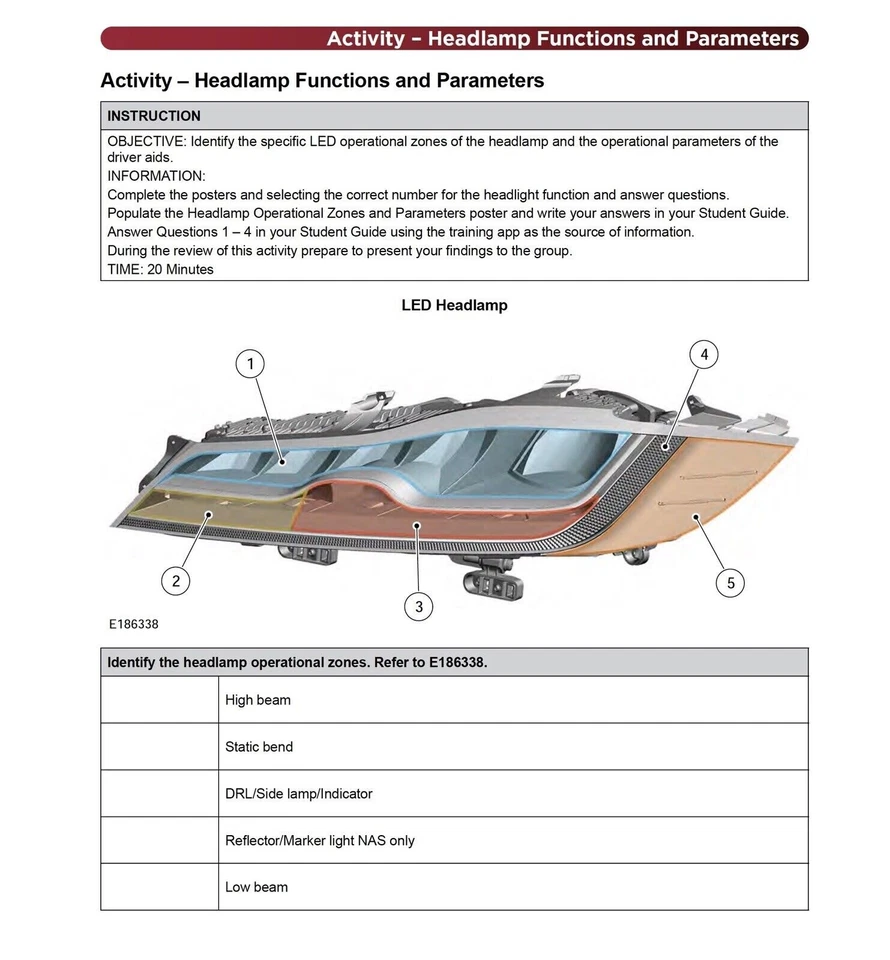 Activity – Headlamp Functions and Parameters

Activity – Headlamp Functions and Parameters

| INSTRUCTION |
|---|
| OBJECTIVE: Identify the specific LED operational zones of the headlamp and the operational parameters of the driver aids. INFORMATION: Complete the posters and selecting the correct number for the headlight function and answer questions. Populate the Headlamp Operational Zones and Parameters poster and write your answers in your Student Guide. Answer Questions 1 – 4 in your Student Guide using the training app as the source of information. During the review of this activity prepare to present your findings to the group. TIME: 20 Minutes |

LED Headlamp

1
4
2
3
5

E186338

| Identify the headlamp operational zones. Refer to E186338. | |
|---|---|
| | High beam |
| | Static bend |
| | DRL/Side lamp/Indicator |
| | Reflector/Marker light NAS only |
| | Low beam |