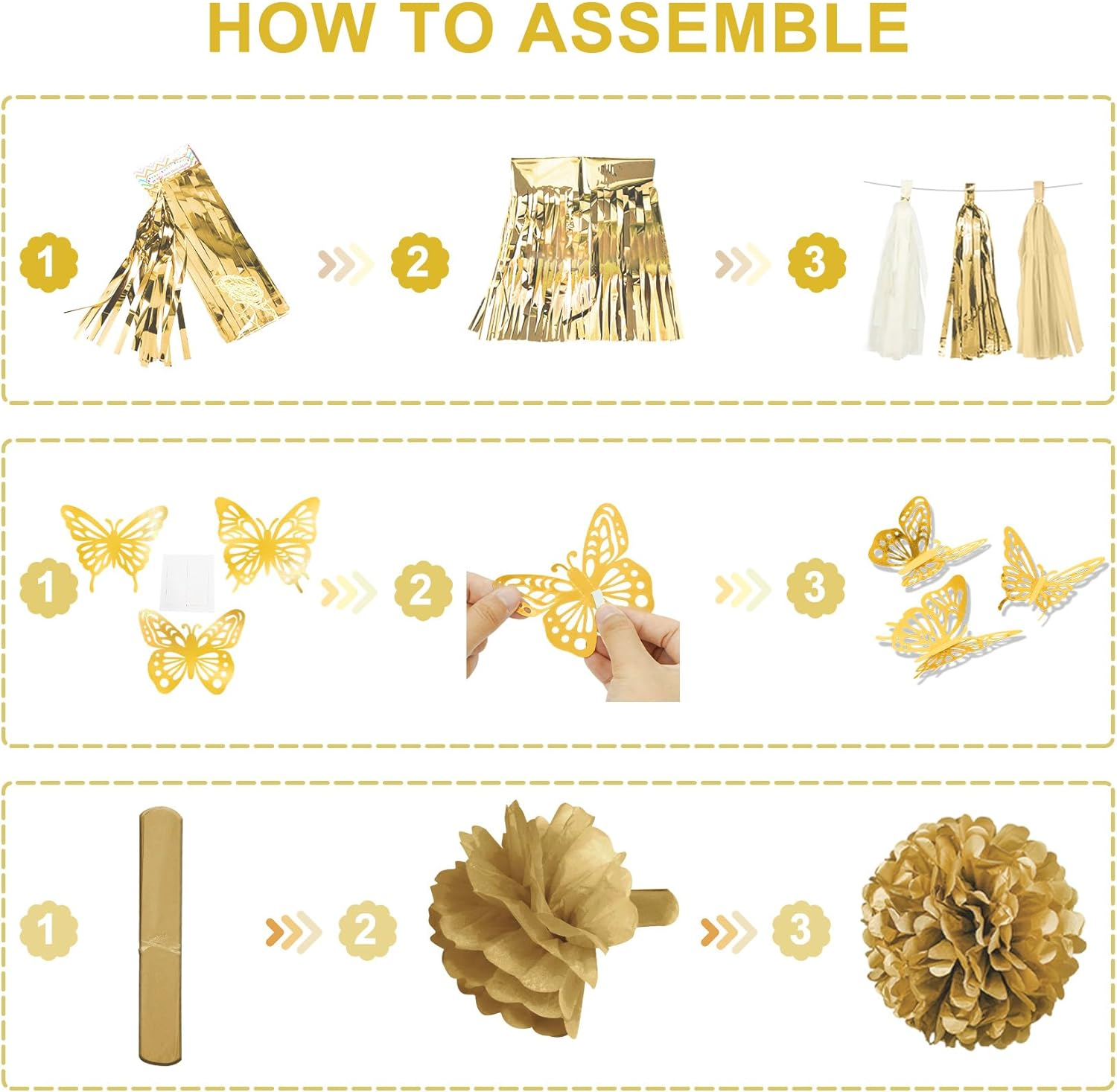 HOW TO ASSEMBLE

1 2 3

1 2 3

1 2 3