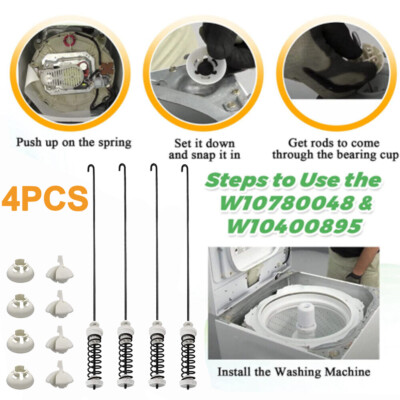 Push up on the spring

Set it down and snap it in

Get rods to come through the bearing cup

4PCS

Steps to Use the W10780048 & W10400895

Install the Washing Machine