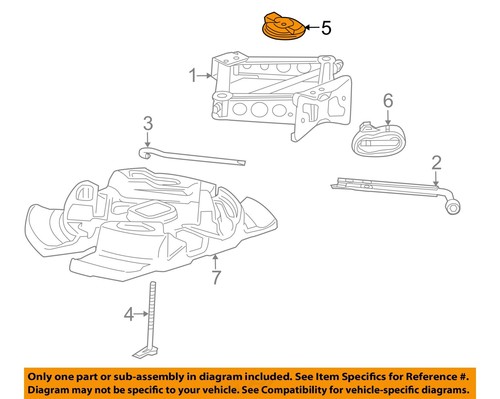 5
1
6
3
2
7
4

Only one part or sub-assembly in diagram included. See Item Specifics for Reference #. Diagram may not be specific to your vehicle. See Compatibility for vehicle-specific diagrams.