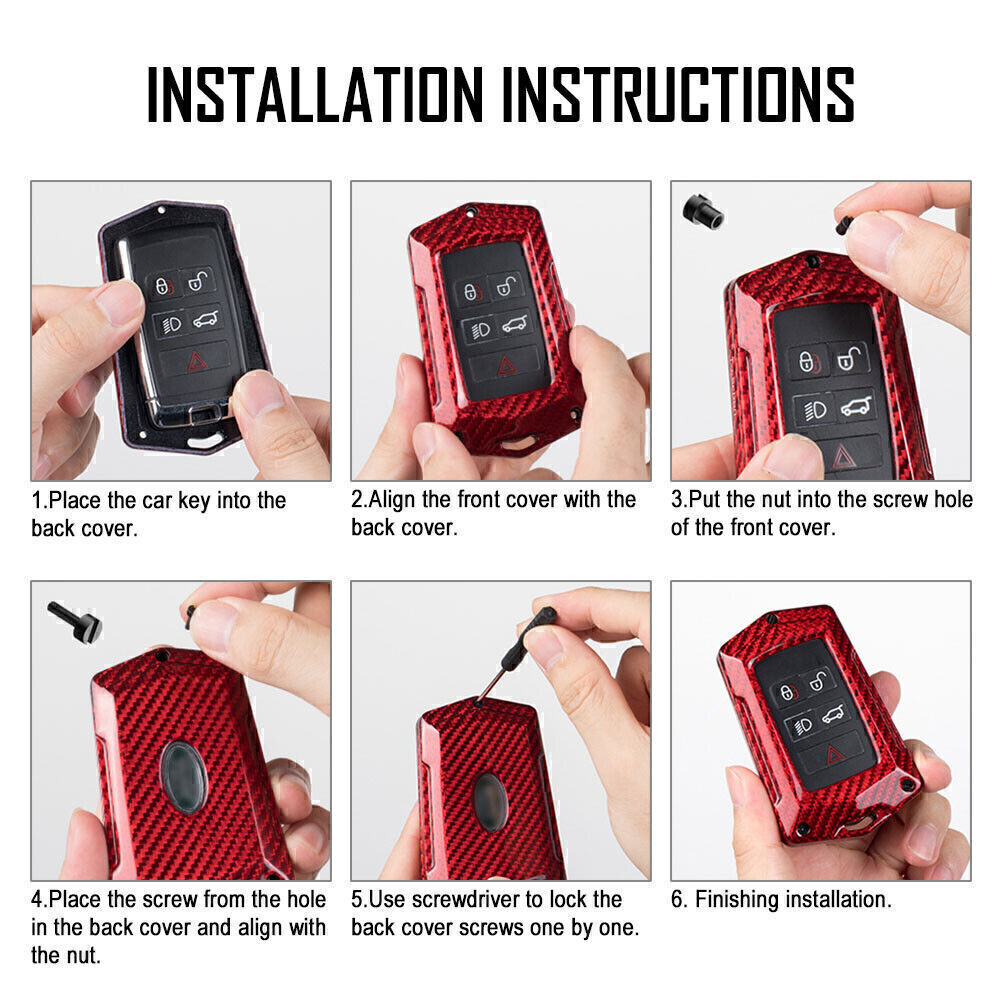 INSTALLATION INSTRUCTIONS

1.Place the car key into the back cover.

2.Align the front cover with the back cover.

3.Put the nut into the screw hole of the front cover.

4.Place the screw from the hole in the back cover and align with the nut.

5.Use screwdriver to lock the back cover screws one by one.

6. Finishing installation.