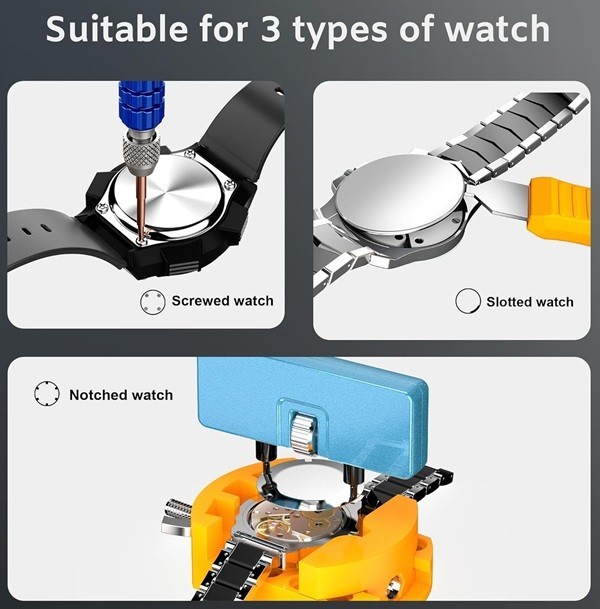 Suitable for 3 types of watch

Screwed watch

Slotted watch

Notched watch